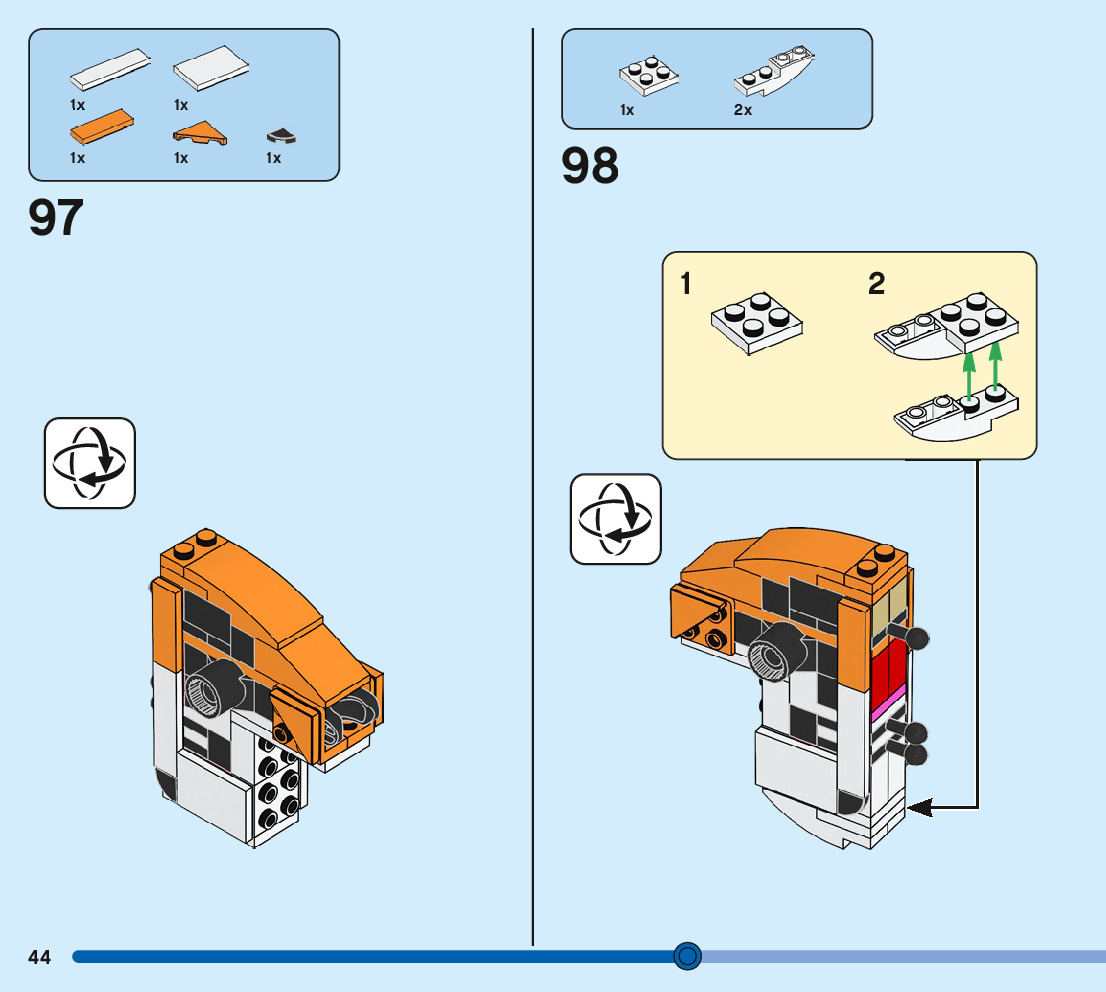 1x 1x
1x 1x 1x

97

1x 2x

98

1 2

44