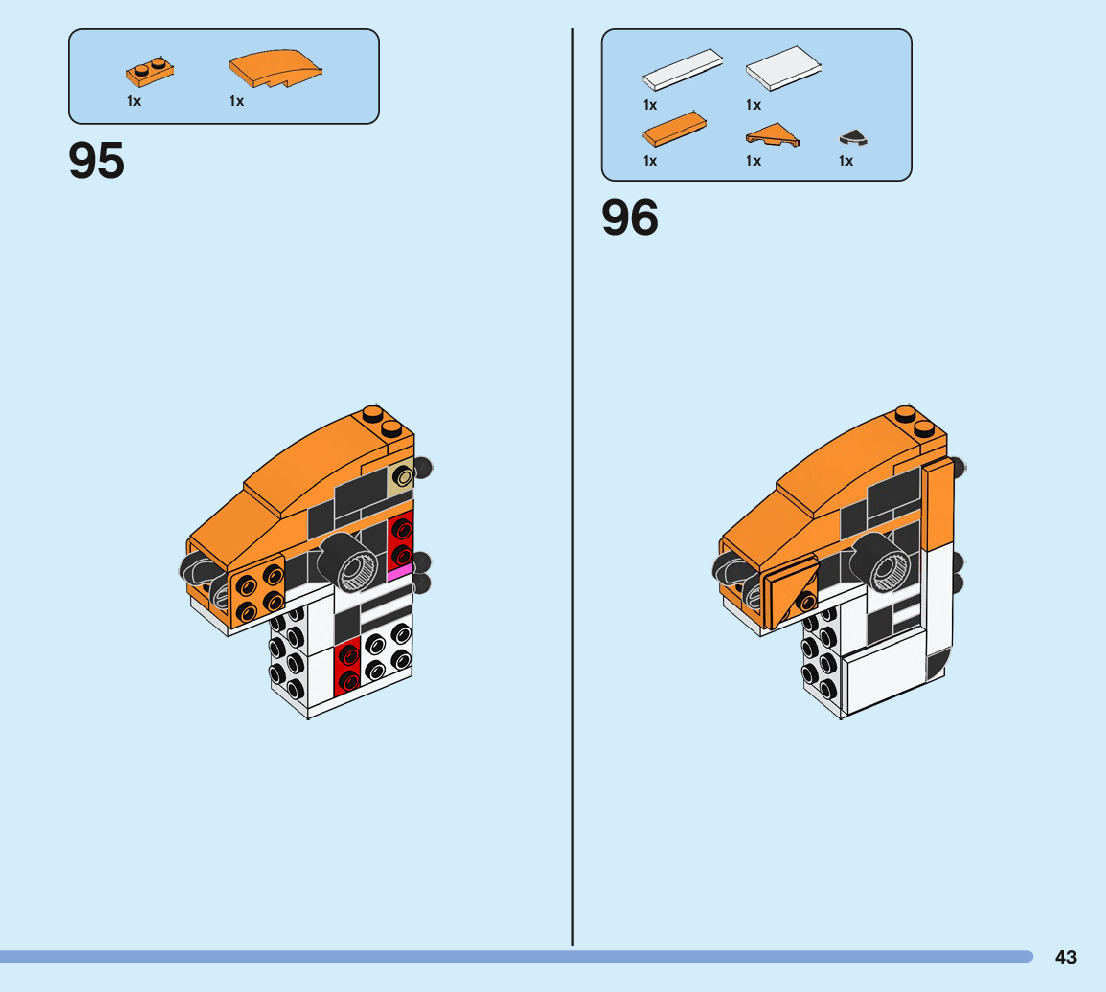 1x 1x

95

1x 1x

1x 1x 1x

96

43