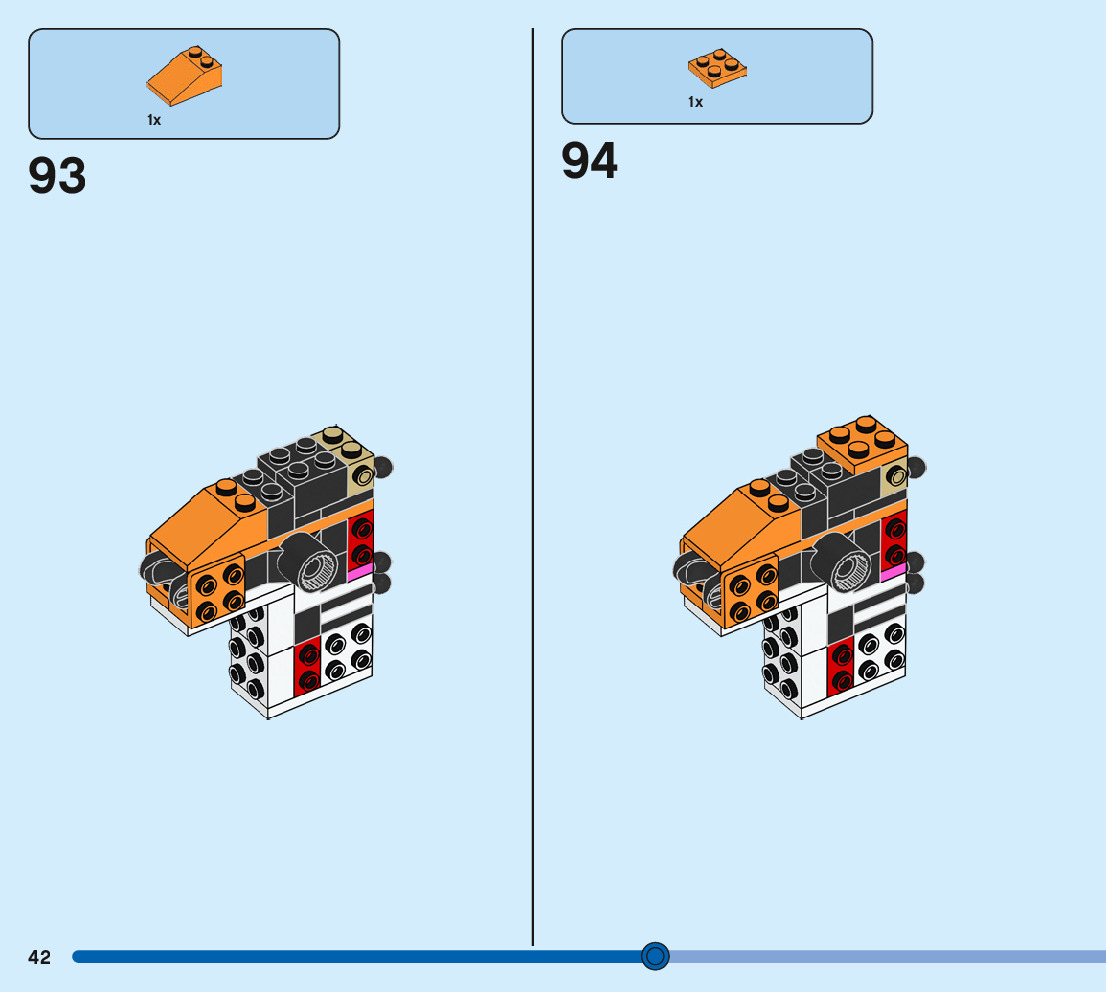 1x

93

1x

94

42