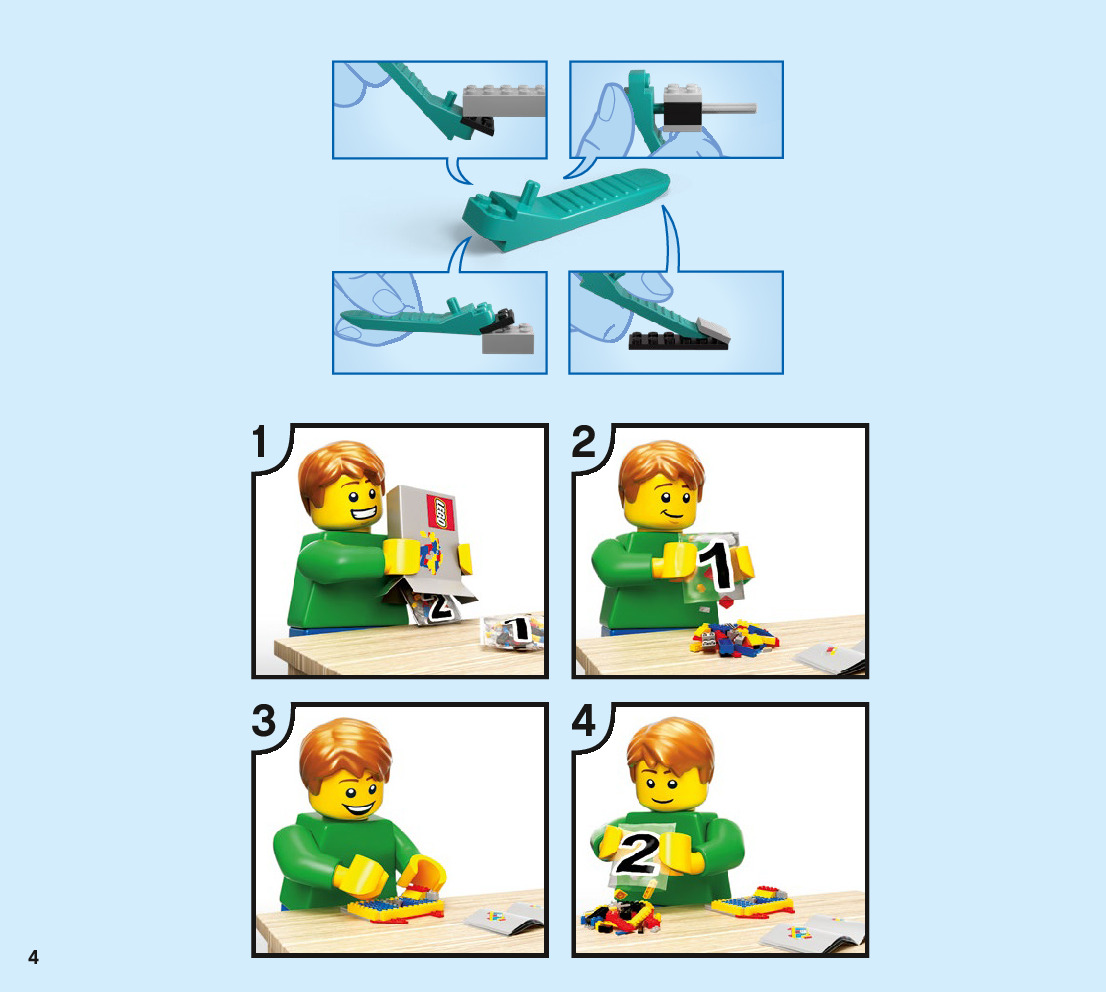 1

LEGO

2

1

2

1

3

4

2

4