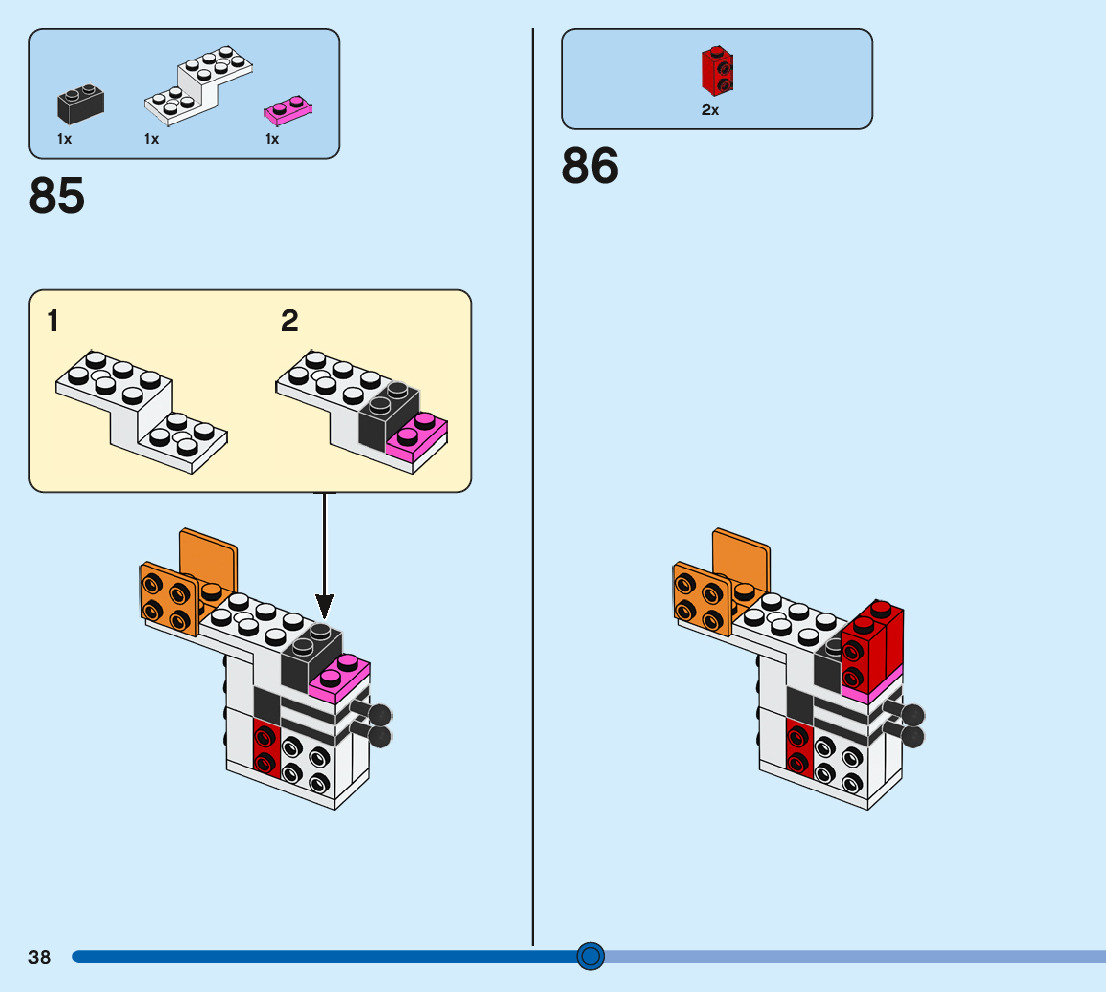 1x 1x 1x

85

1

2

2x

86

38