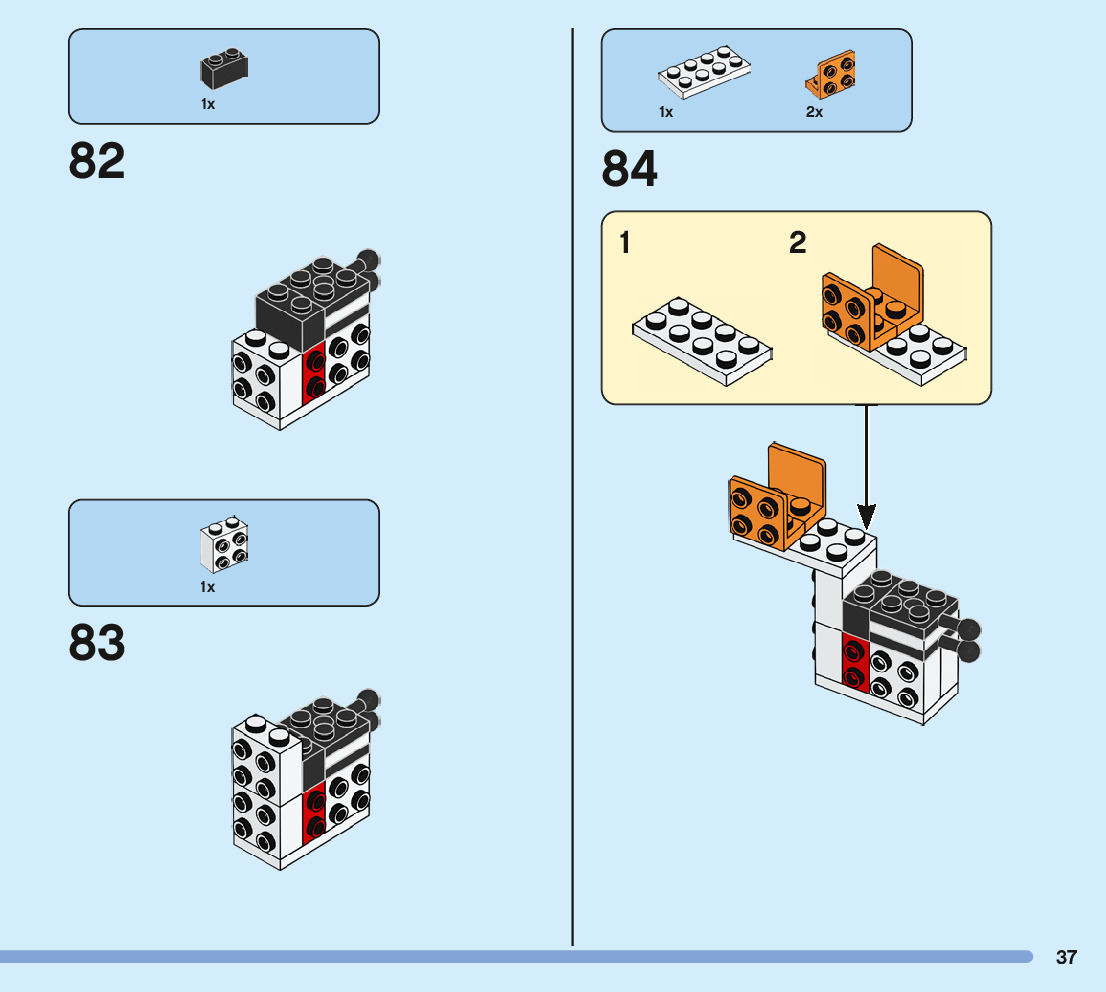 1x

82

1x

83

1x 2x

84

1 2

37