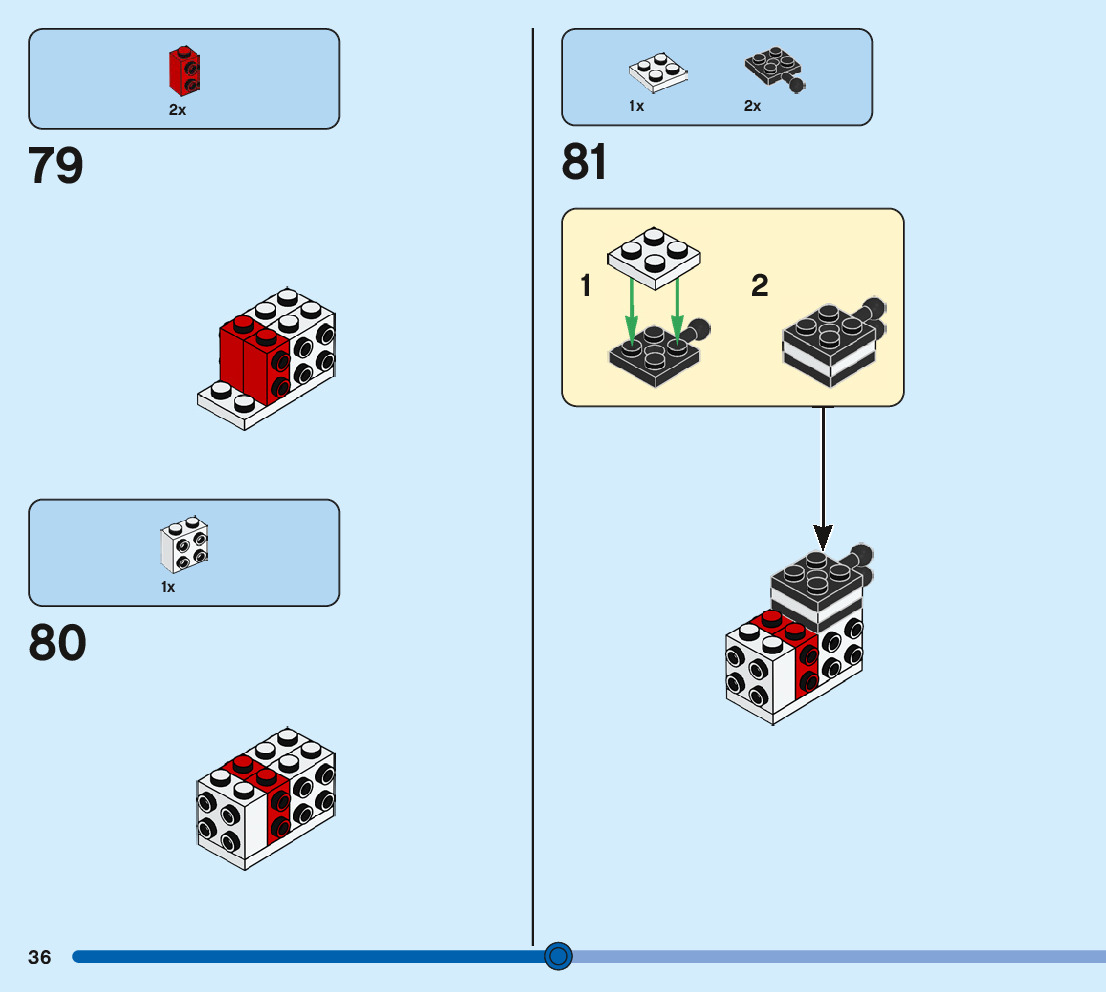 2x

79

1x

80

1x 2x

81

1

2

36