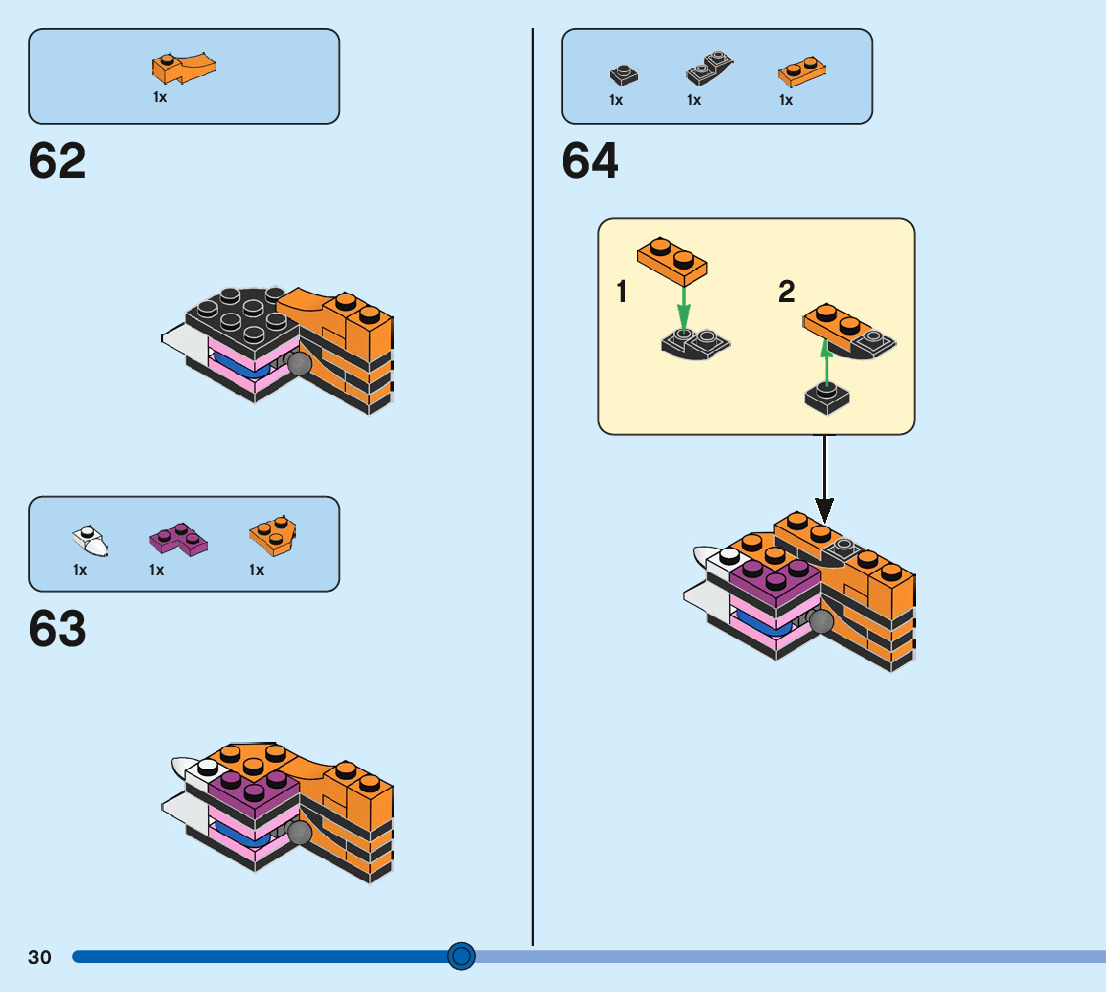 1x

62

1x 1x 1x

63

1x 1x 1x

64

1

2

30