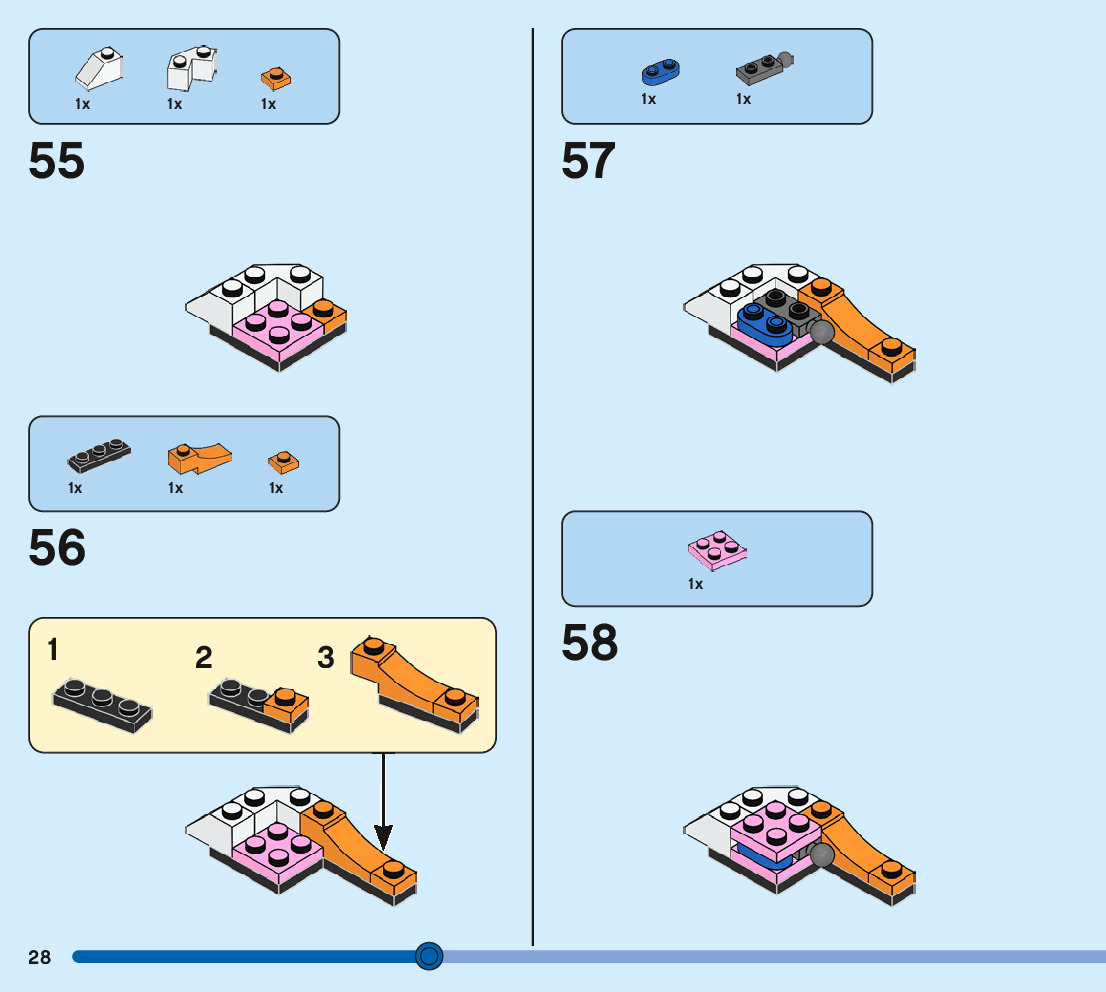 1x 1x 1x

55

1x 1x 1x

56

1

2

3

1x 1x

57

1x

58

28