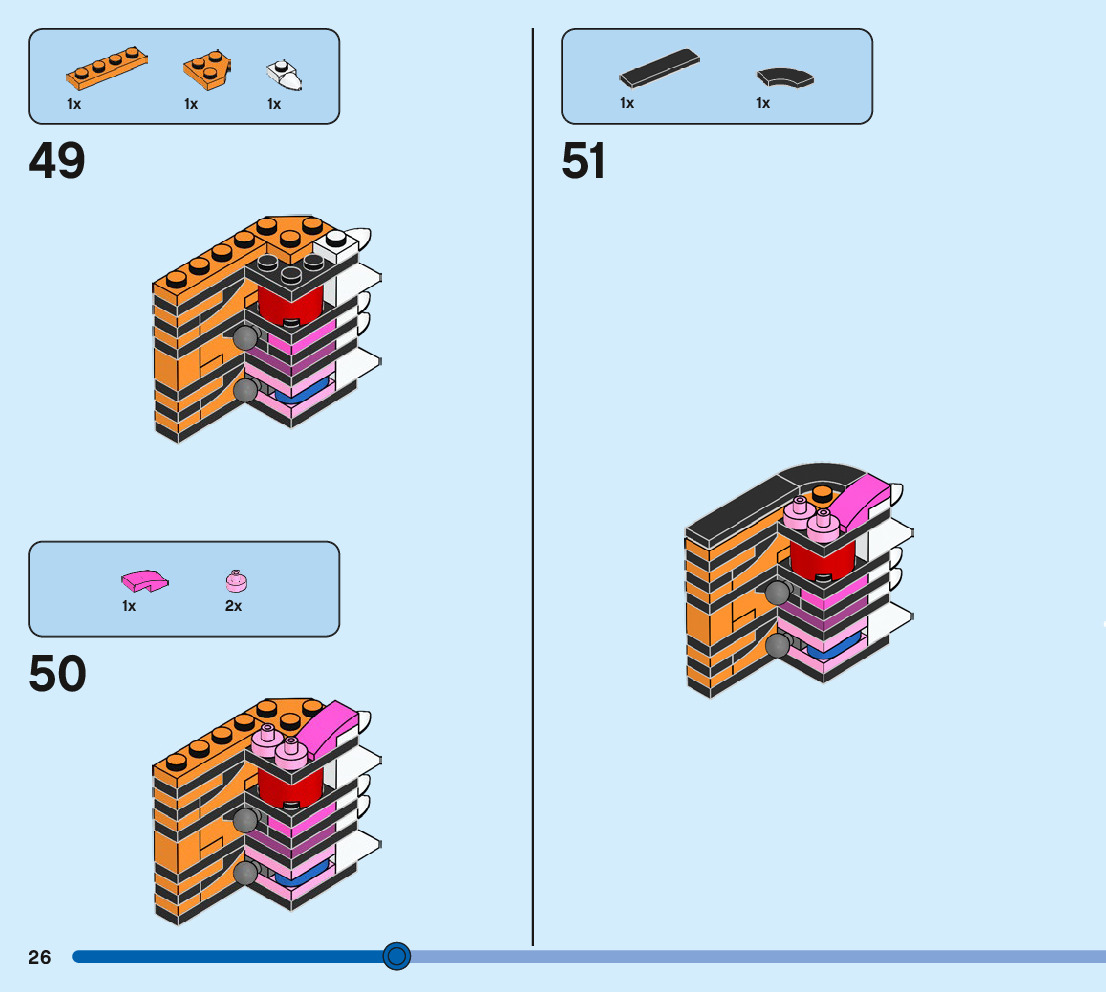 1x 1x 1x

49

1x 2x

50

1x 1x

51

26