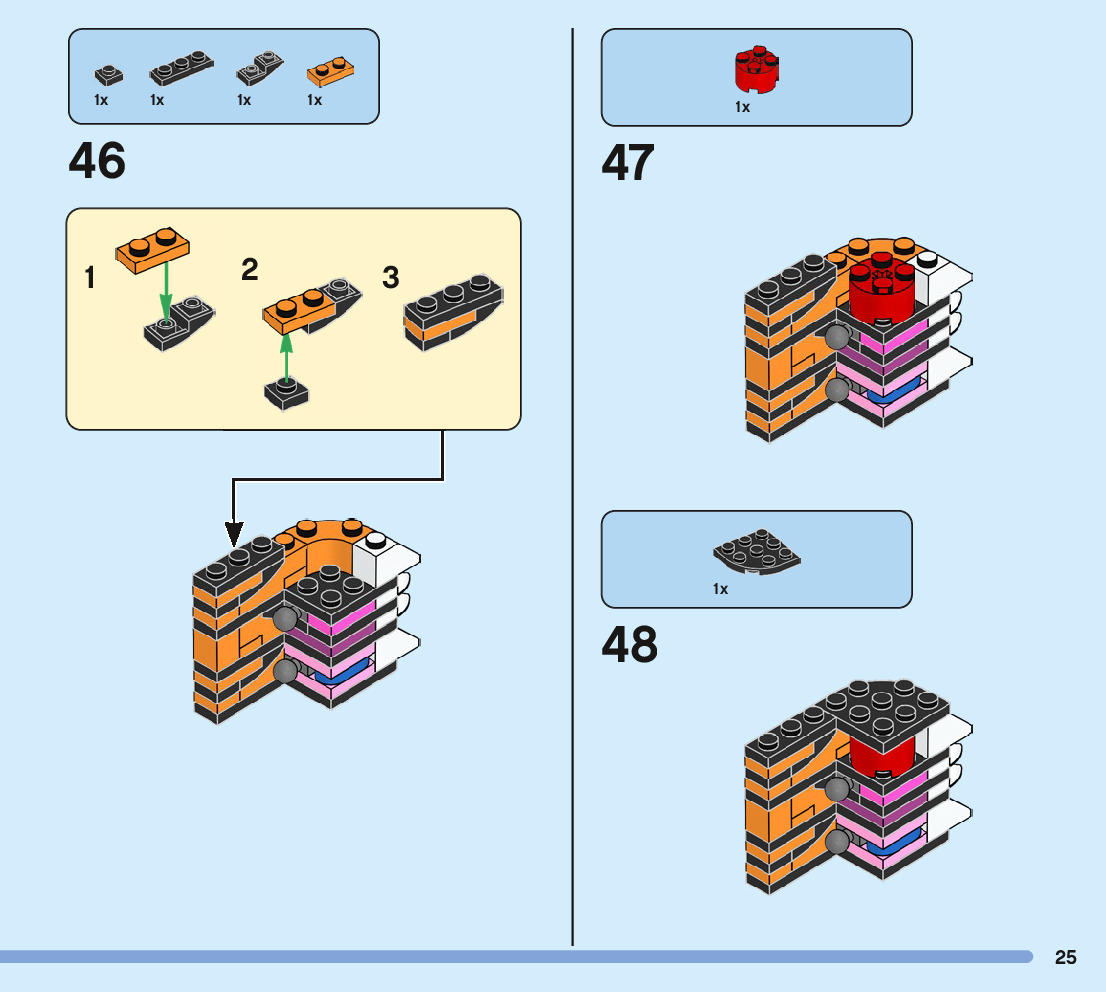 1x 1x 1x 1x

46

1

2

3

1x

47

1x

48

25