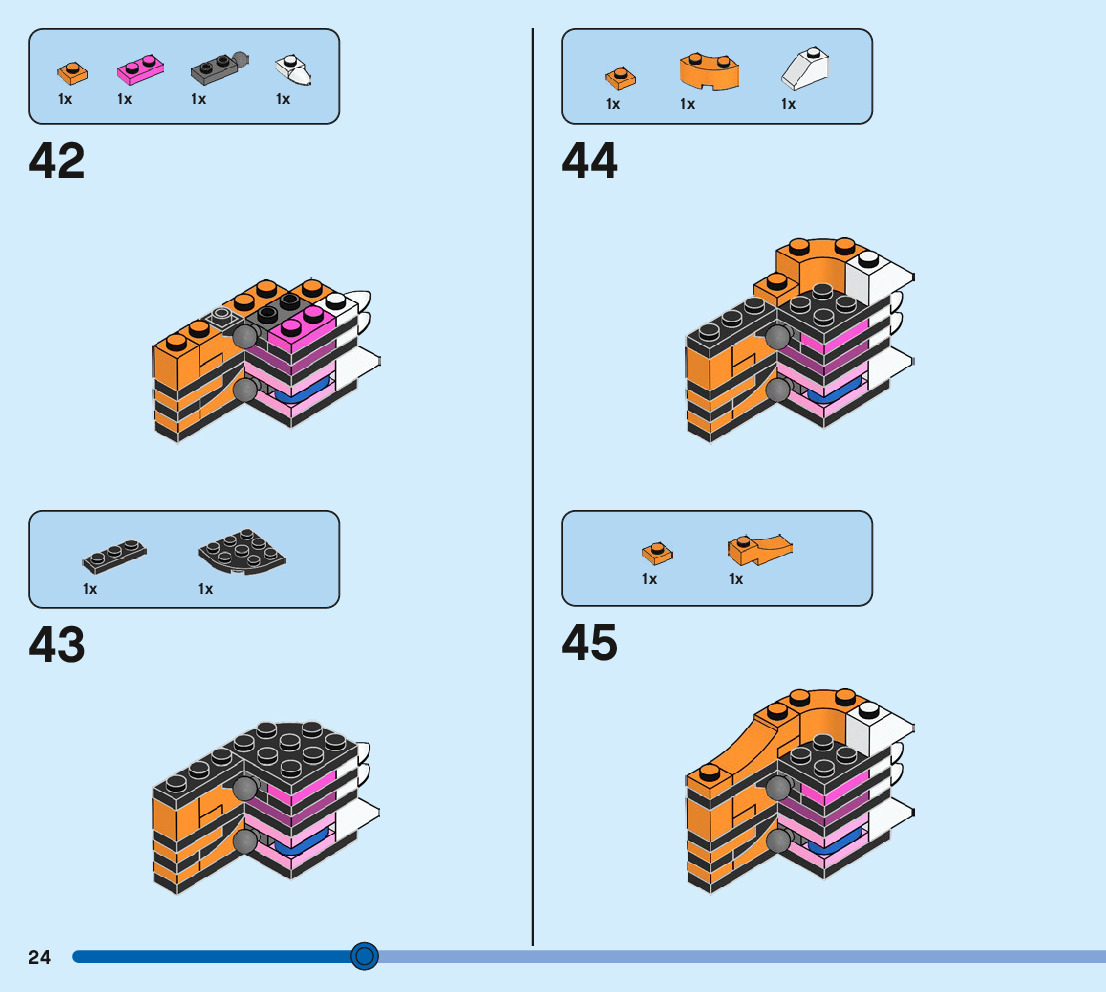 1x 1x 1x 1x

42

1x 1x

43

1x 1x 1x

44

1x 1x

45

24