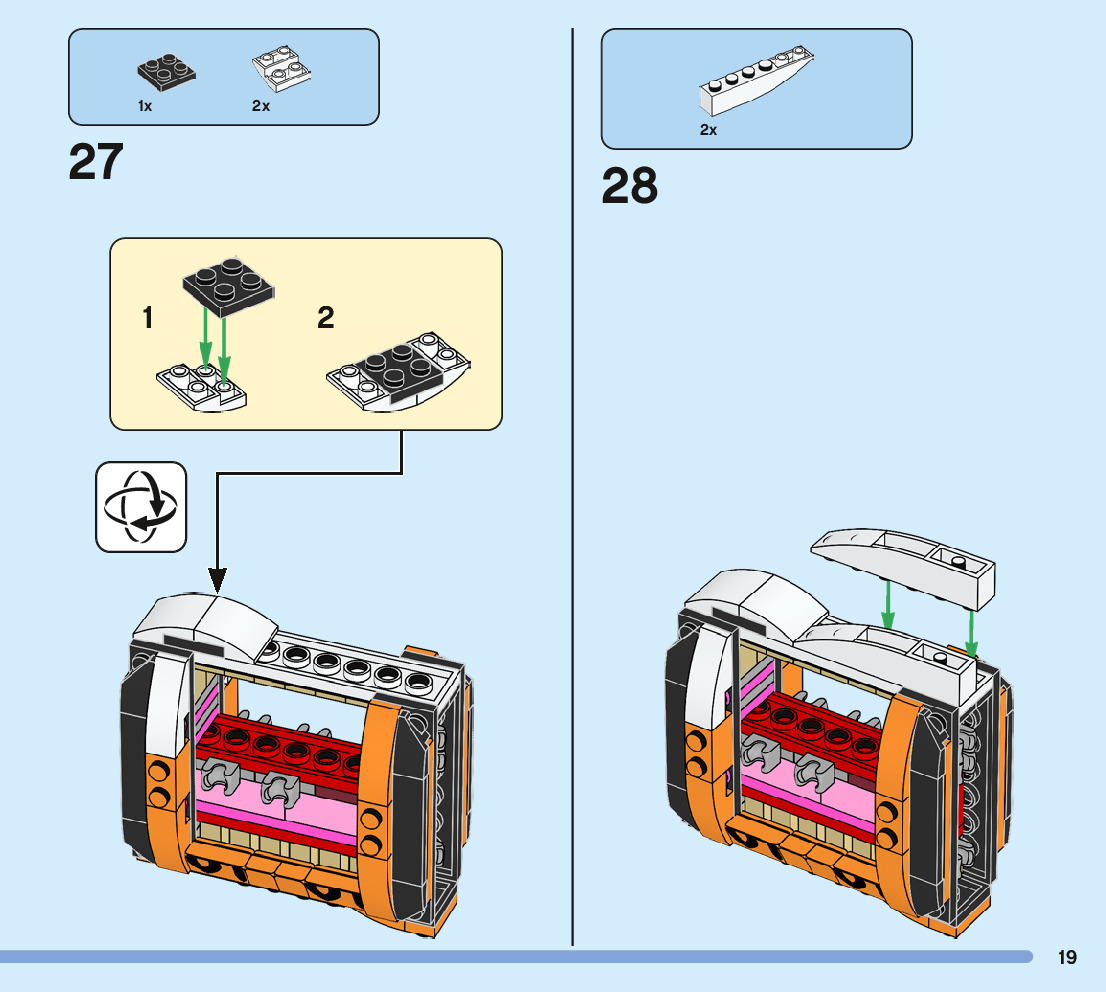 1x 2x

27

1

2

2x

28

19