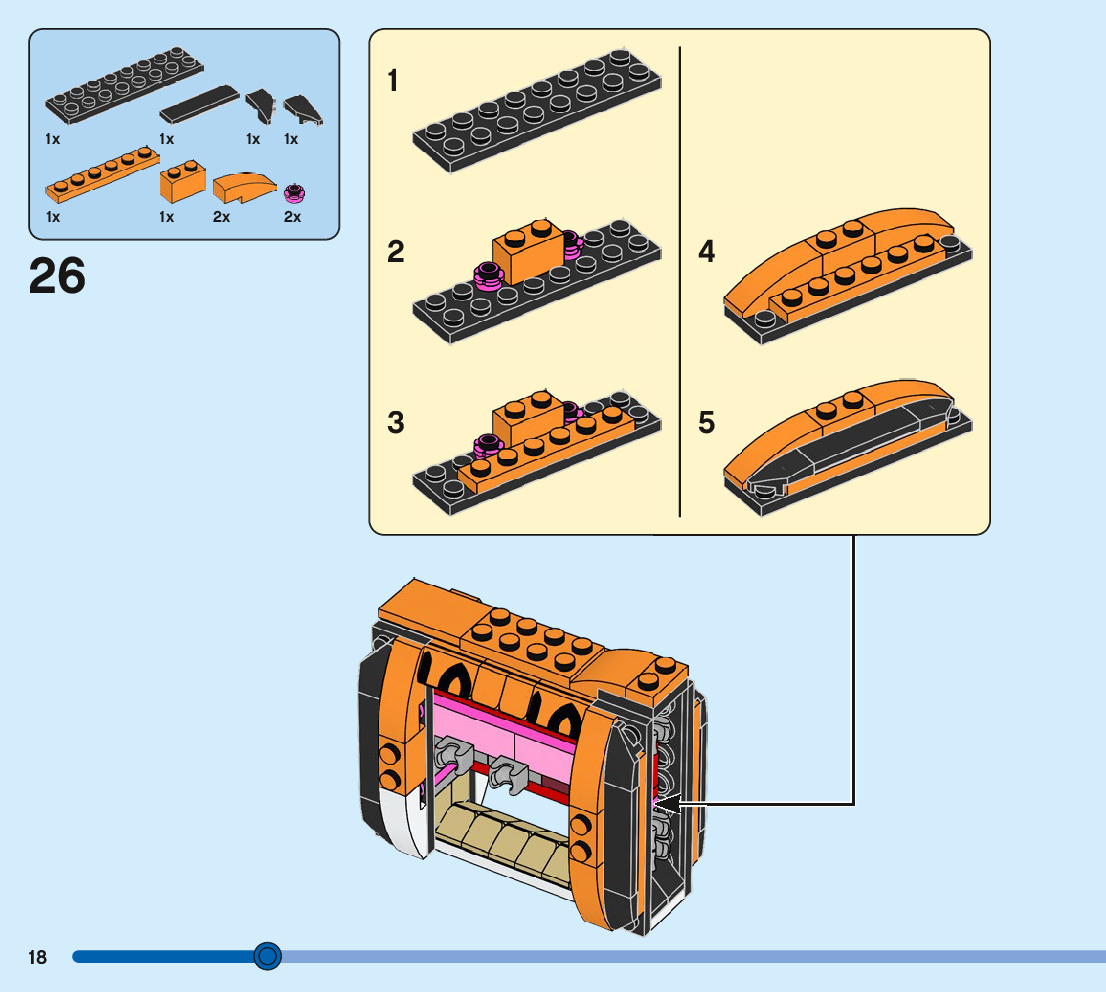 1x 1x 1x 1x

1x 1x 2x 2x

26

1

2

3

4

5

18