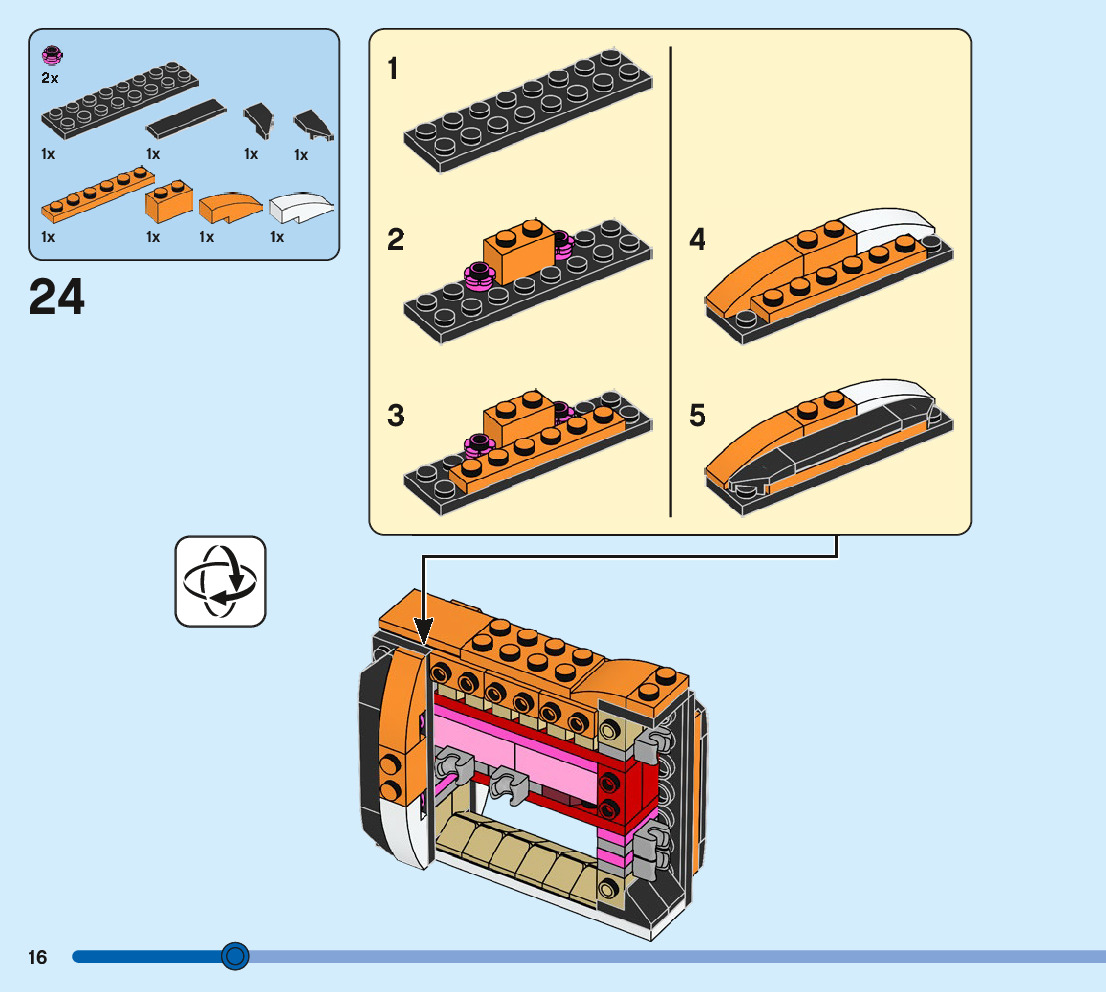 2x

1x 1x 1x 1x

1x 1x 1x 1x

24

1

2

3

4

5

16