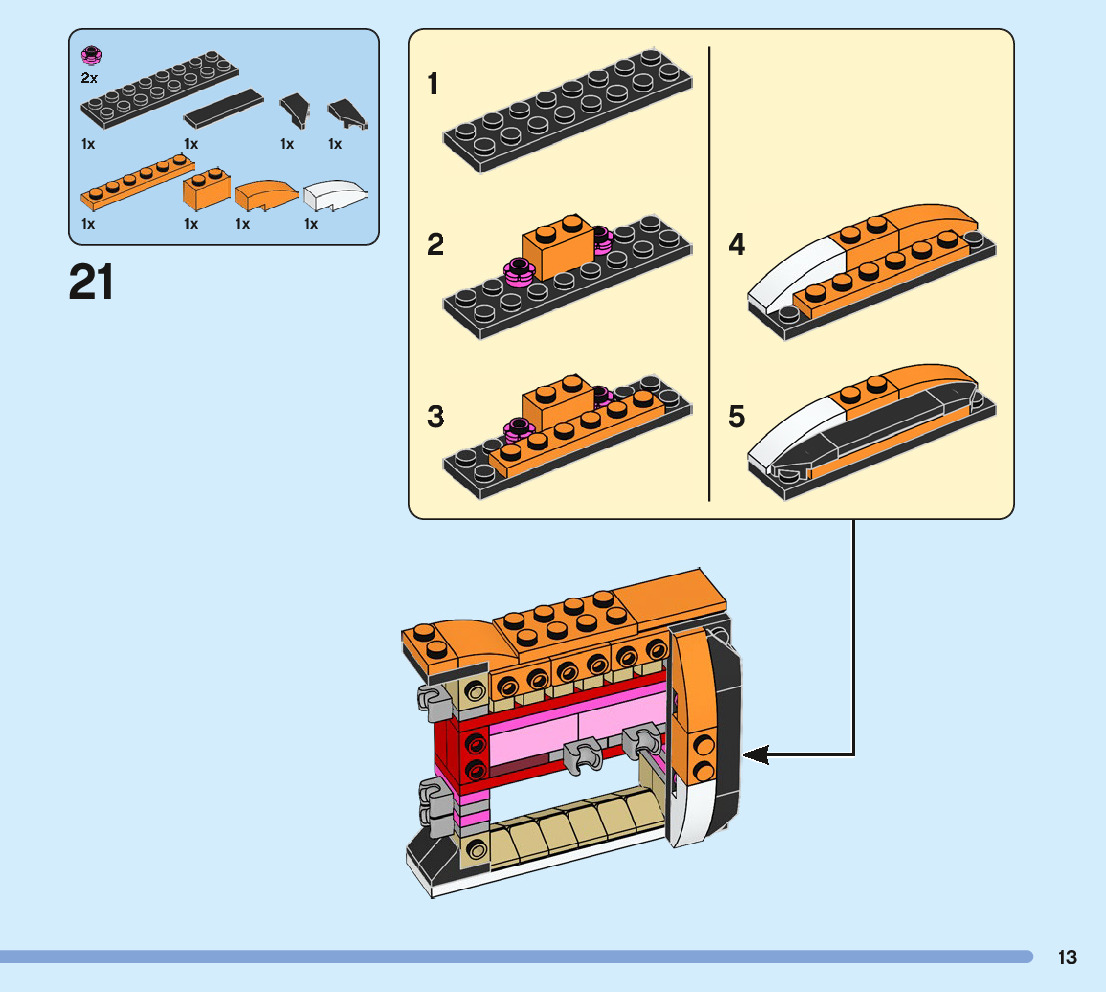 2x
1x
1x
1x
1x
1x
1x
1x
1x

21

1
2
3
4
5

13