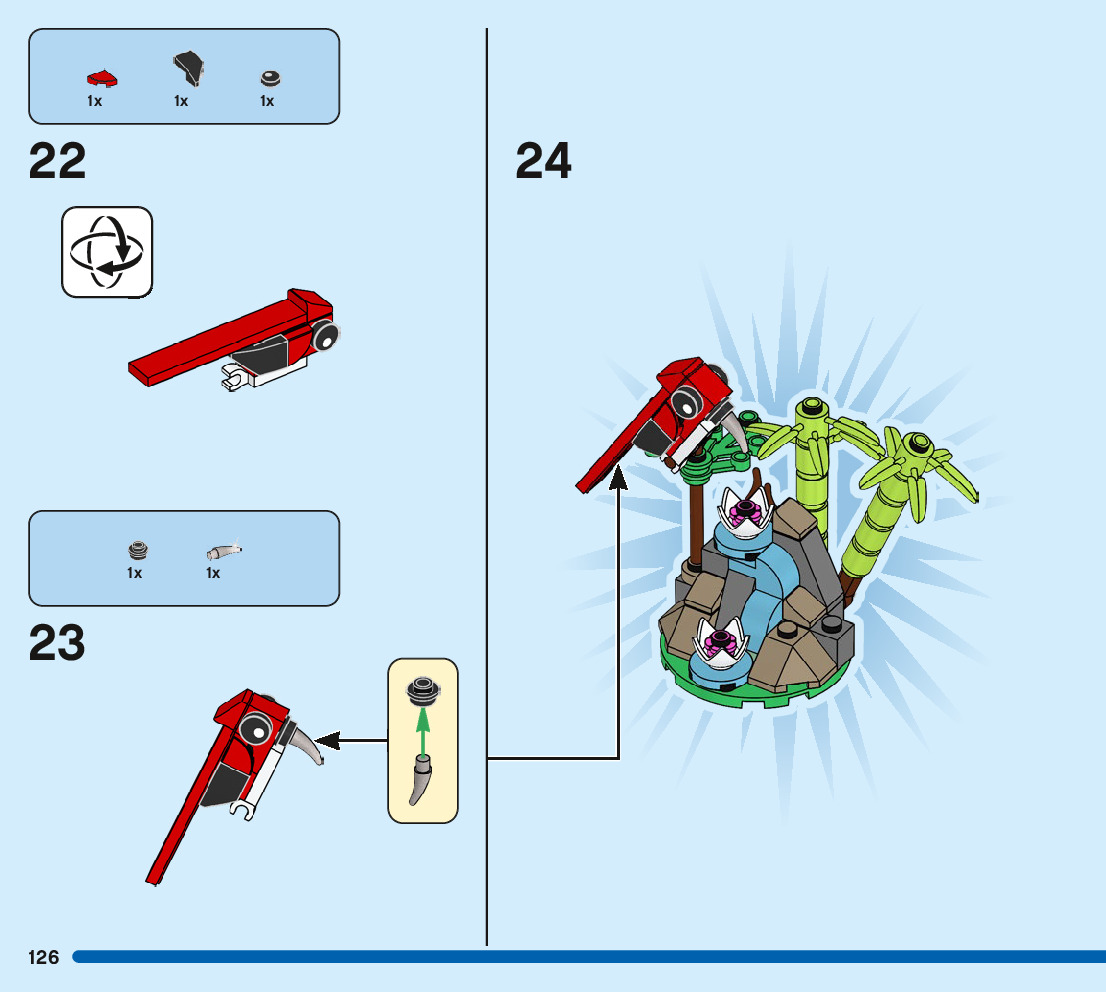 1x 1x 1x

22

1x 1x

23

24

126