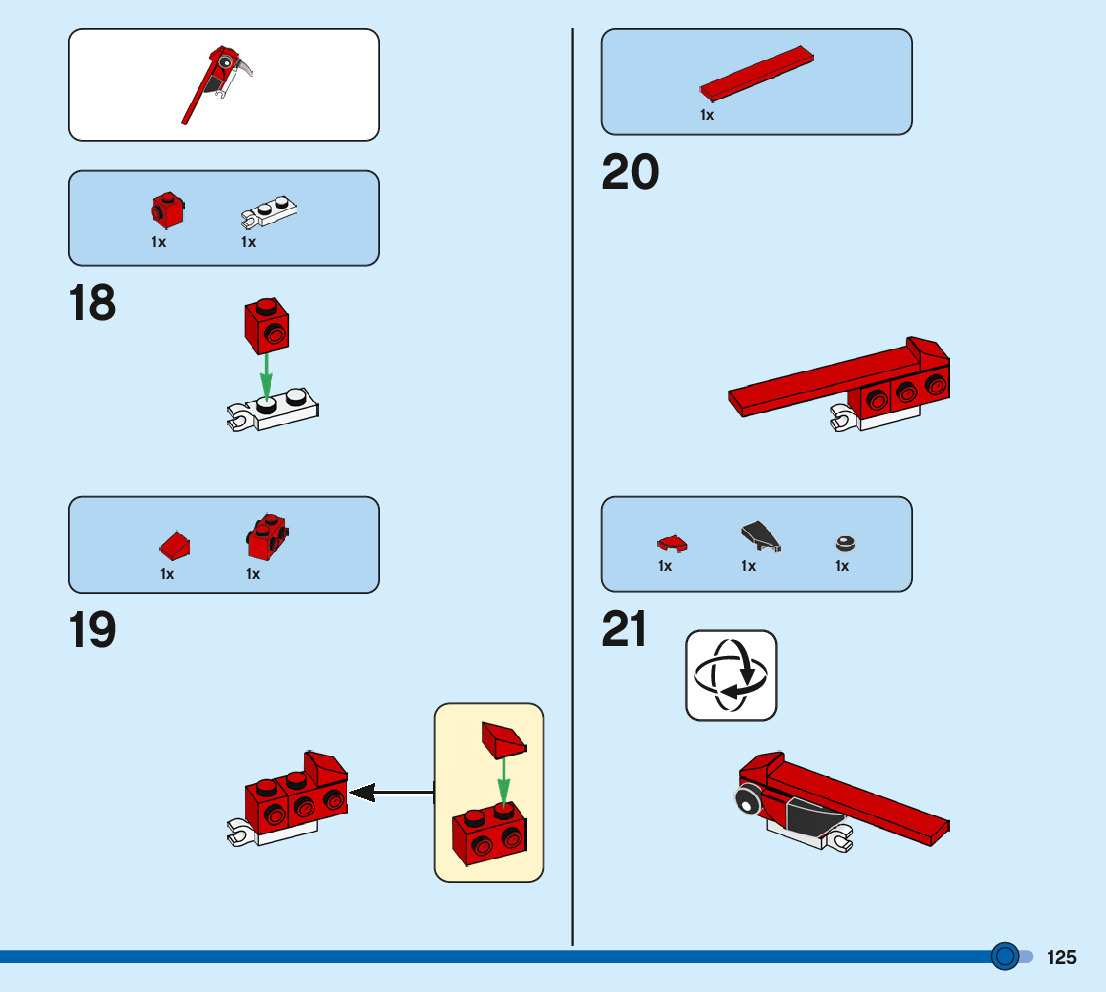 1x 1x

18

1x 1x

19

1x

20

1x 1x 1x

21

125