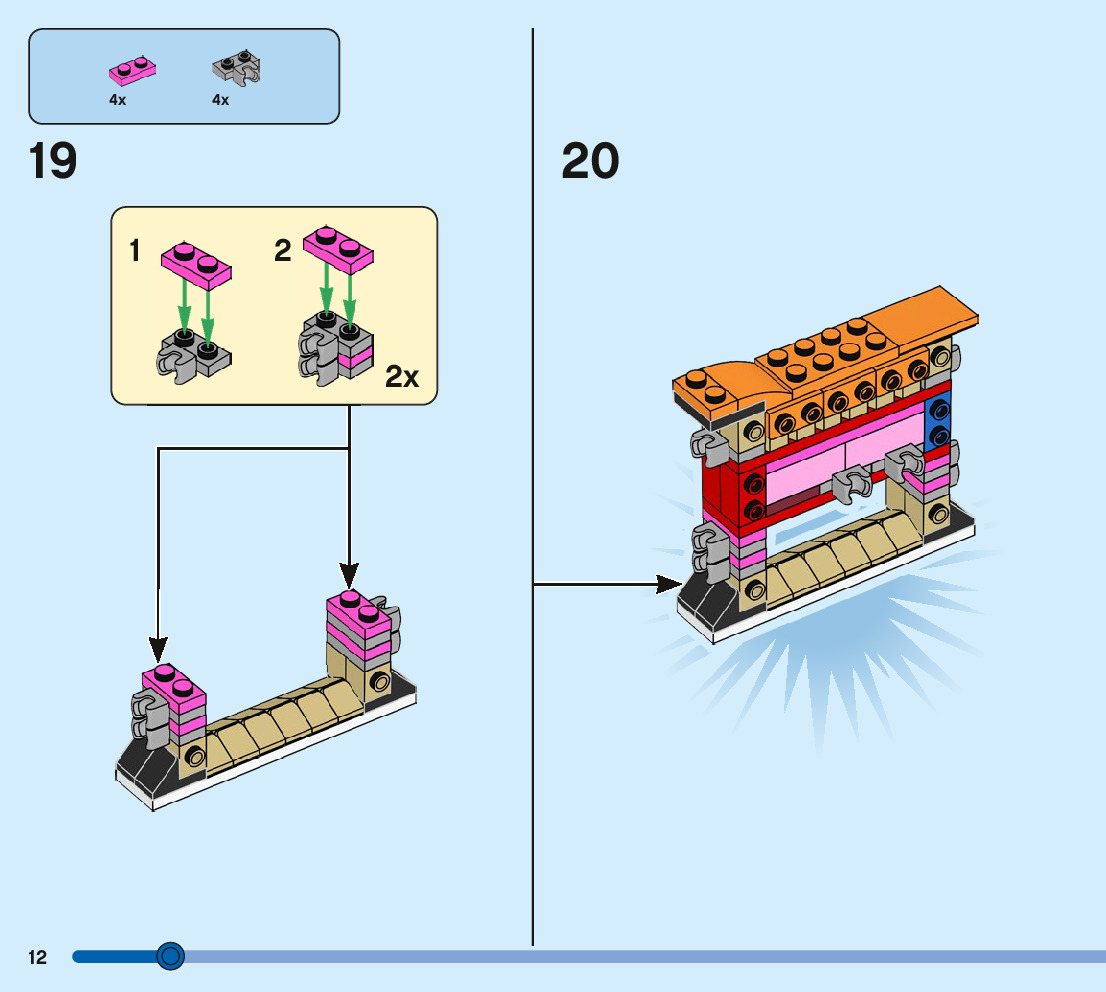 4x
4x

19

1
2
2x

20

12