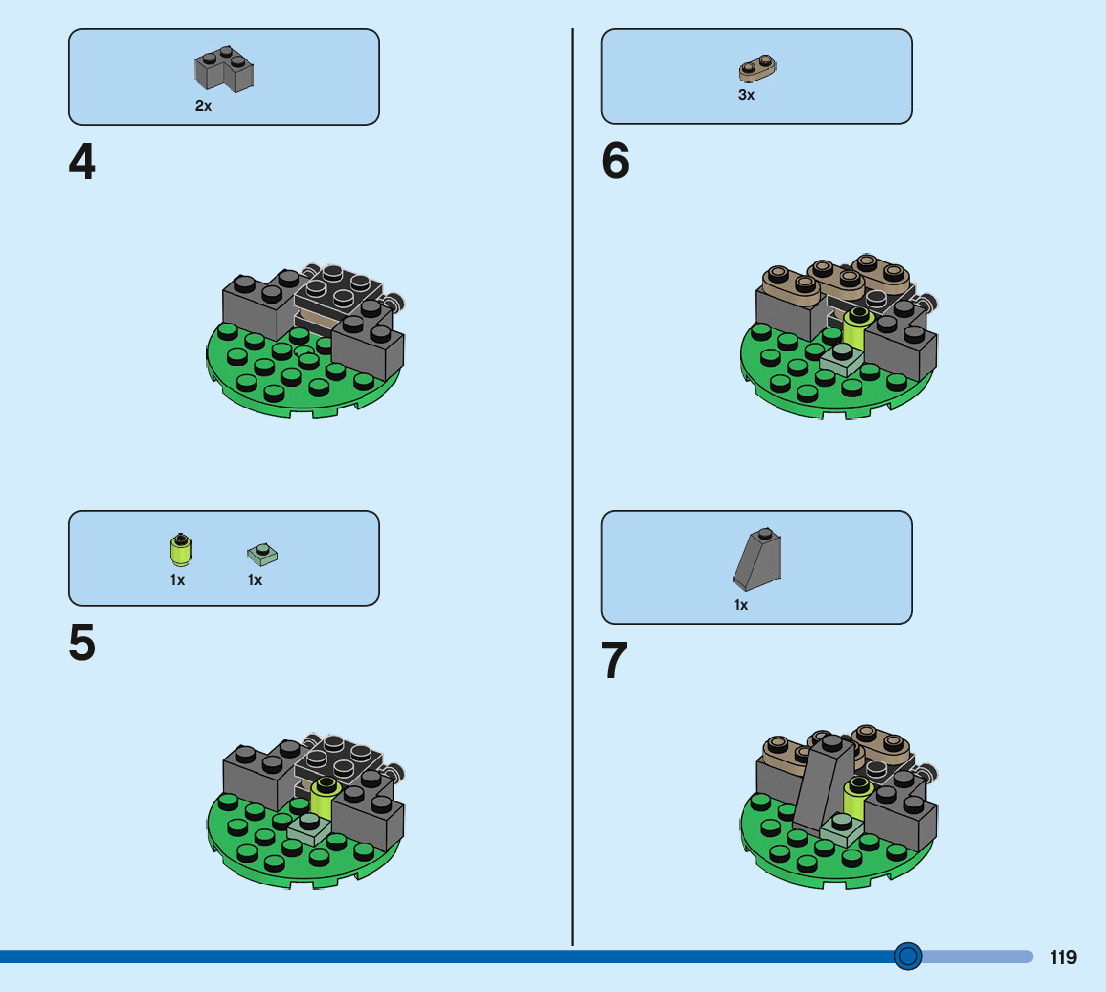 2x

4

1x 1x

5

3x

6

1x

7

119