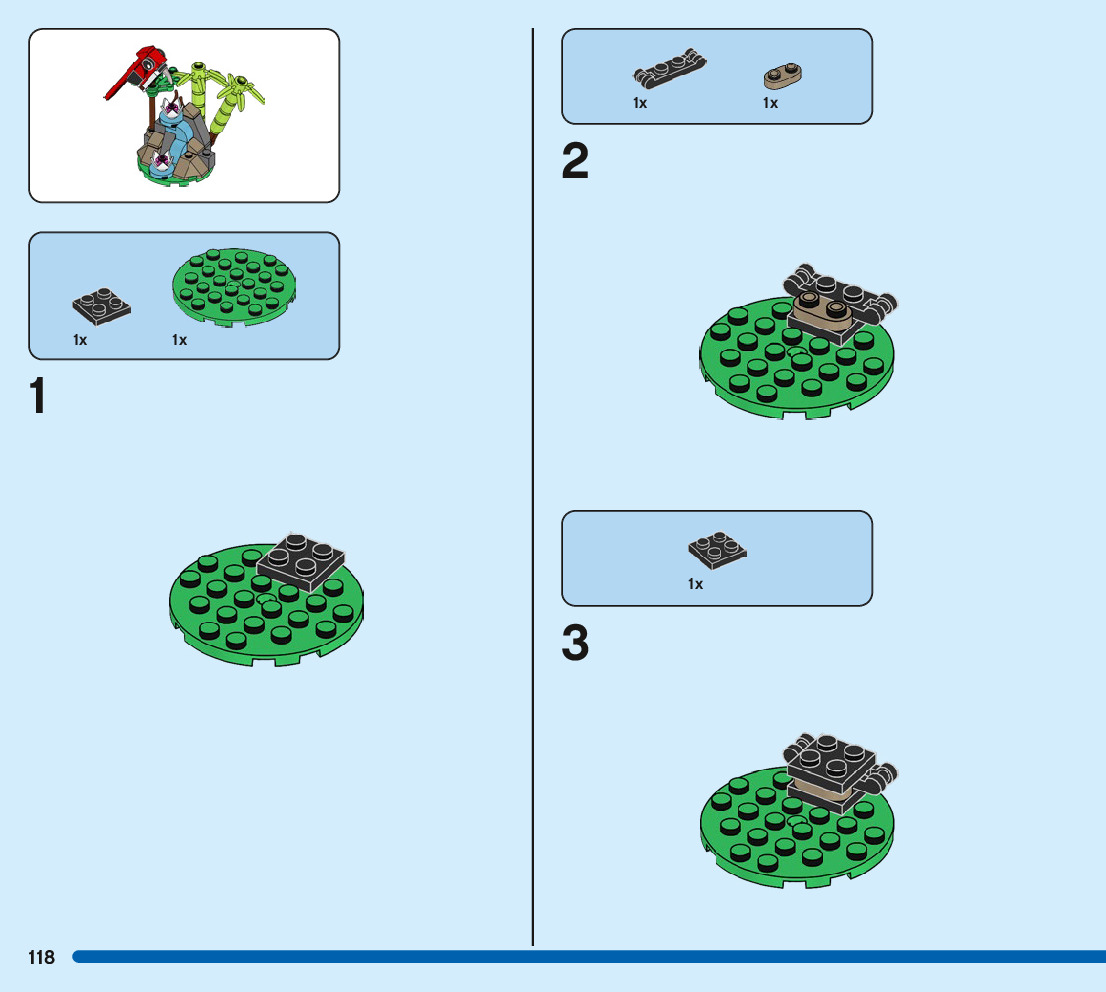 1x 1x

1

1x 1x

2

1x

3

118