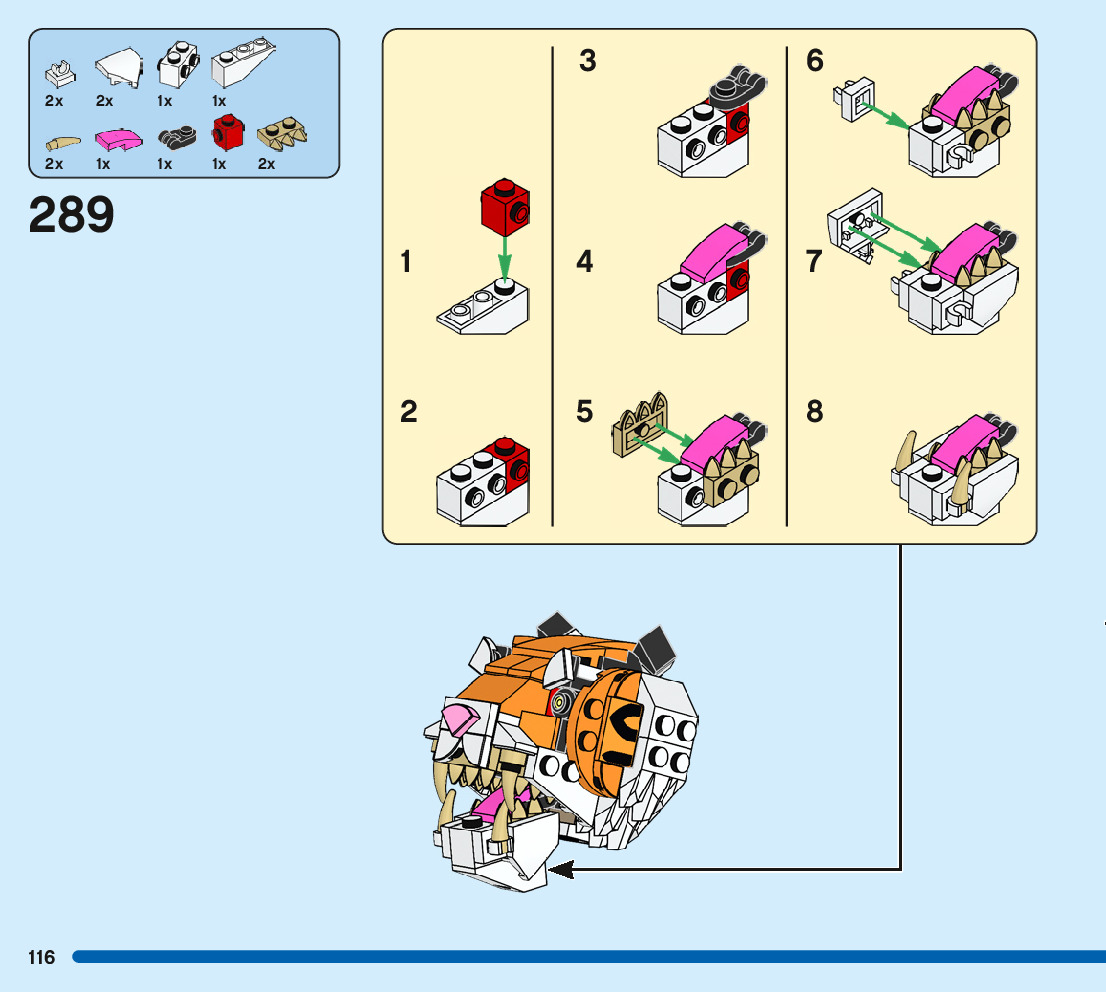 2x 2x 1x 1x
2x 1x 1x 1x 2x

289

1
2
3
4
5
6
7
8

116