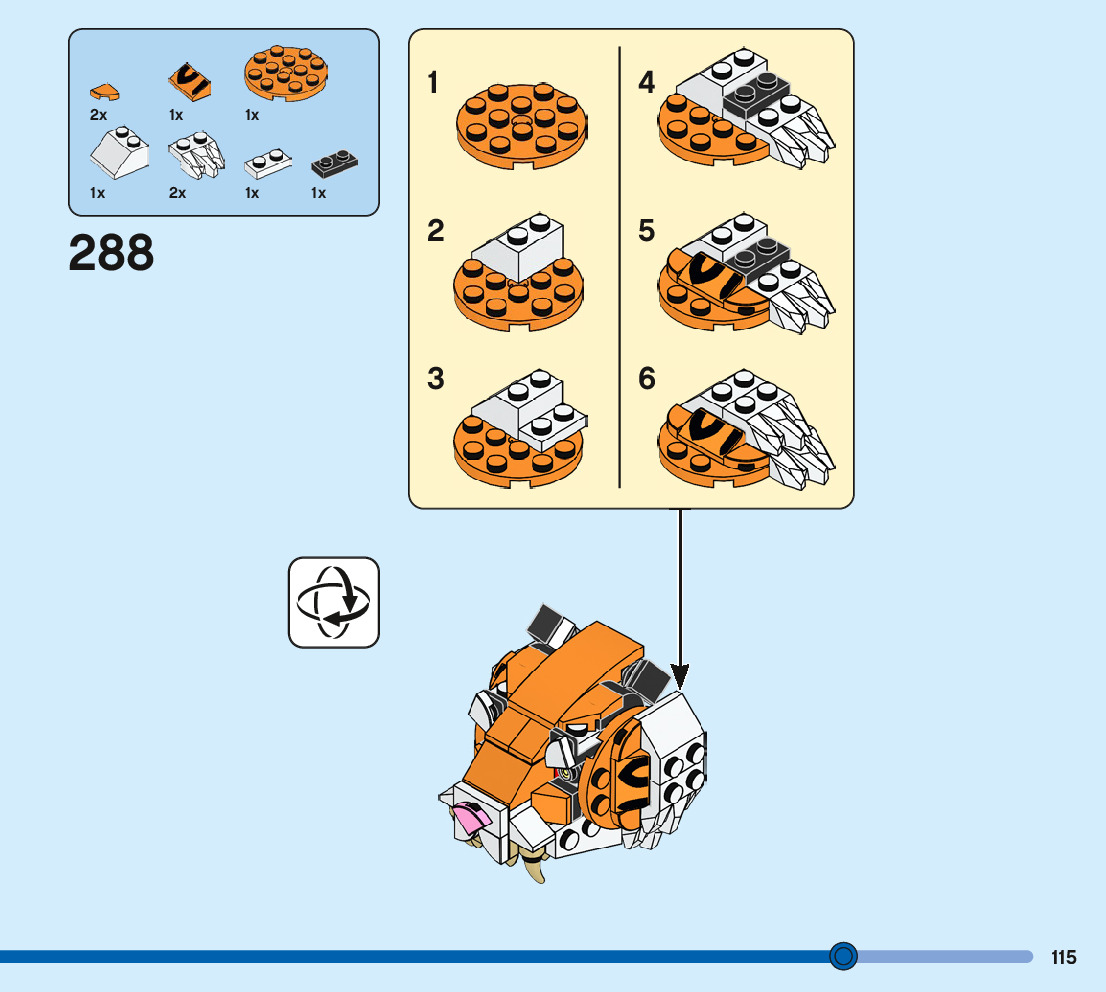 2x 1x 1x
1x 2x 1x 1x

288

1
2
3
4
5
6

115