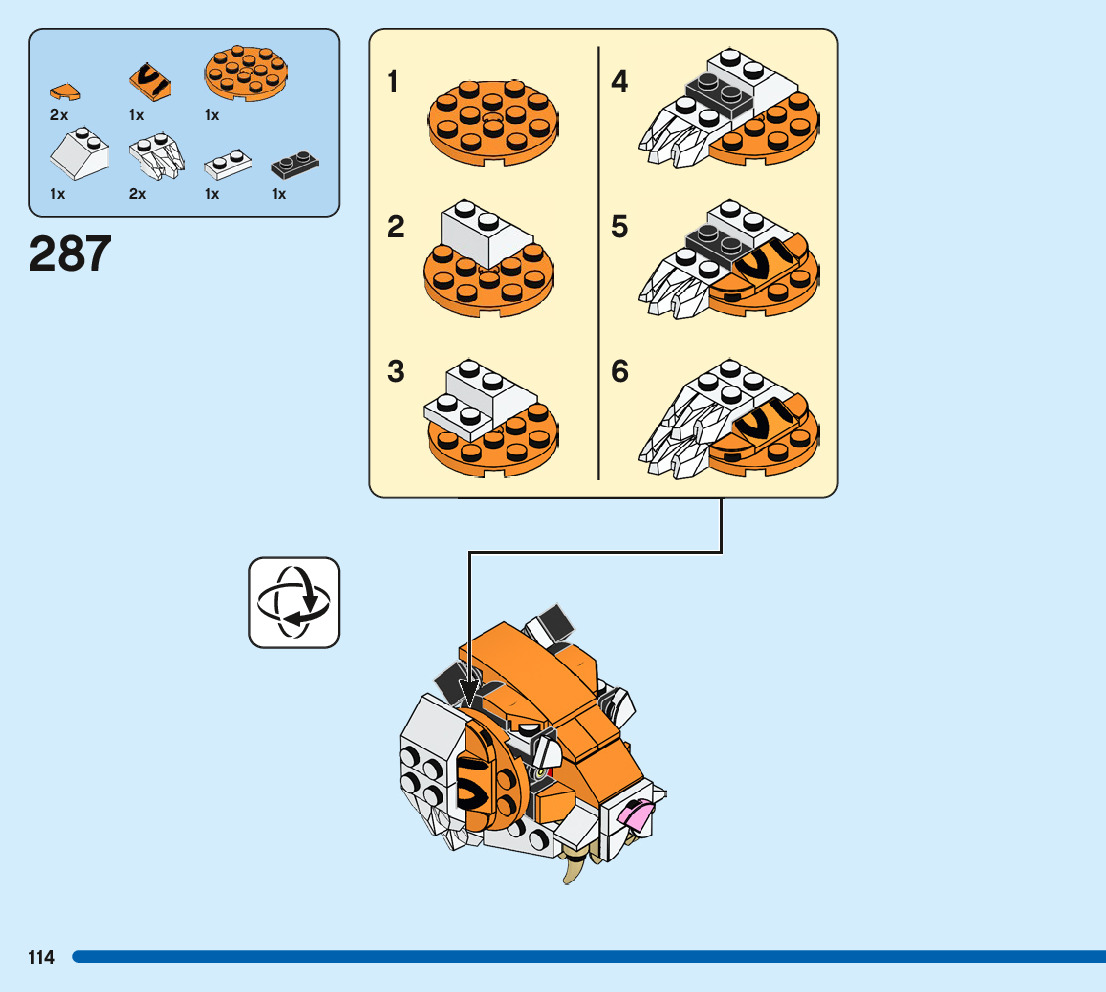 2x 1x 1x
1x 2x 1x 1x

287

1
2
3
4
5
6

114