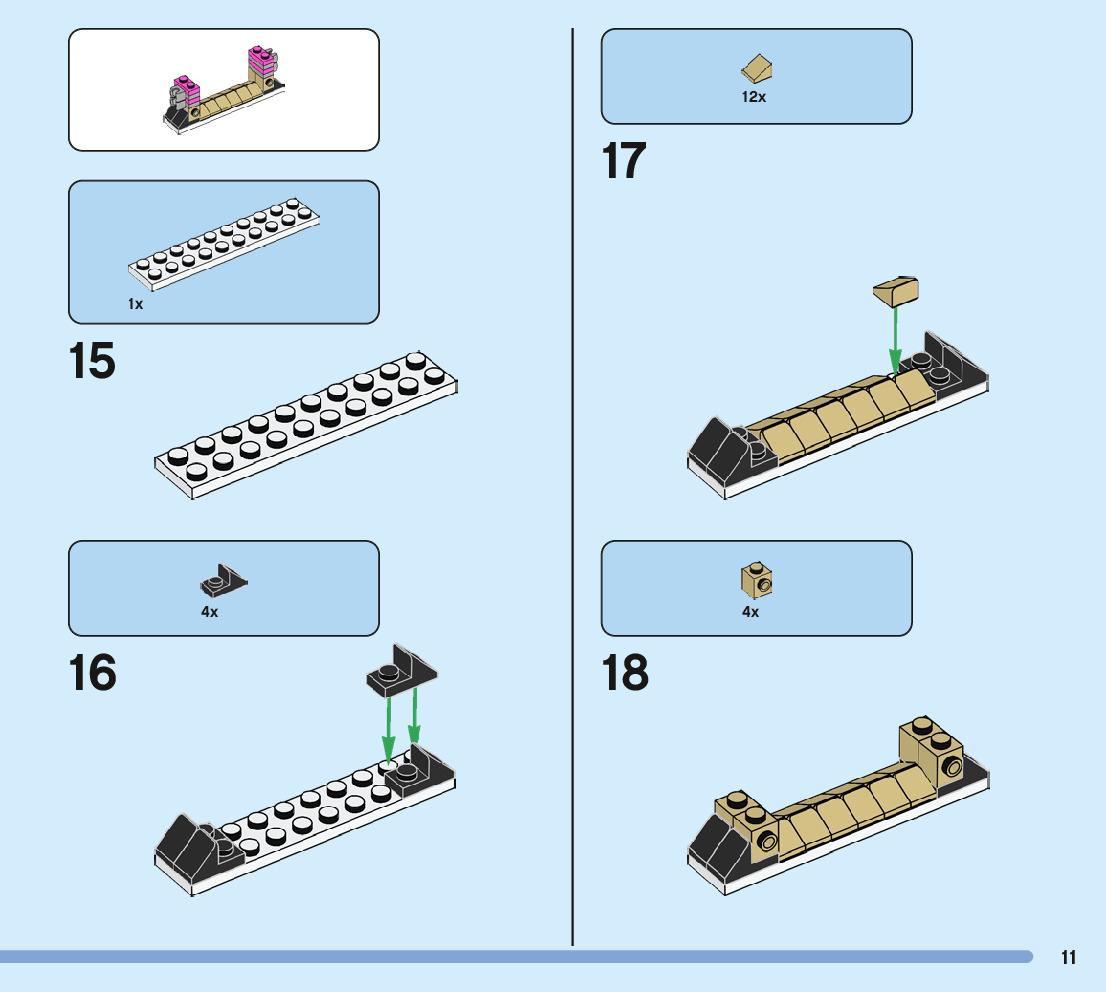 1x

15

4x

16

12x

17

4x

18

11