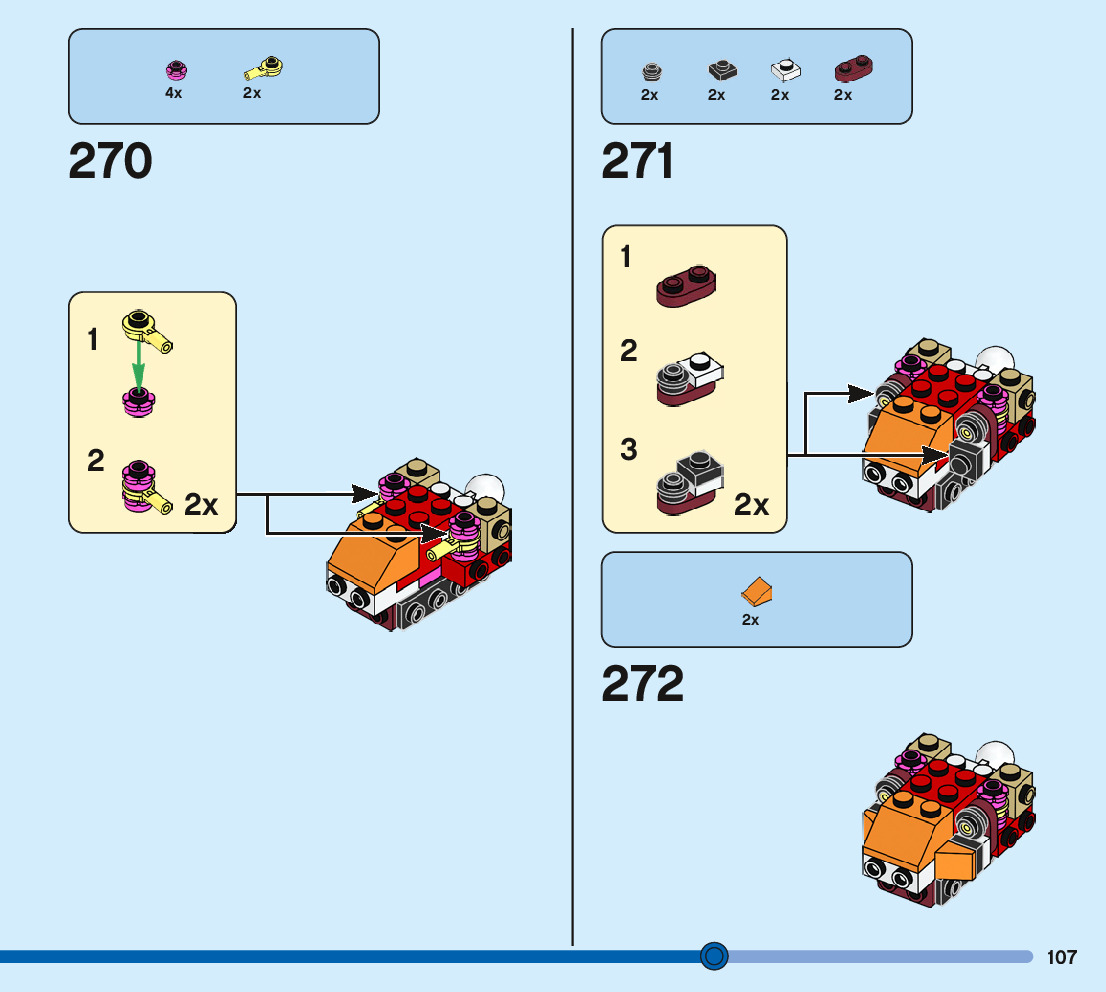 4x 2x

270

1

2

2x

2x 2x 2x 2x

271

1

2

3

2x

2x

272

107