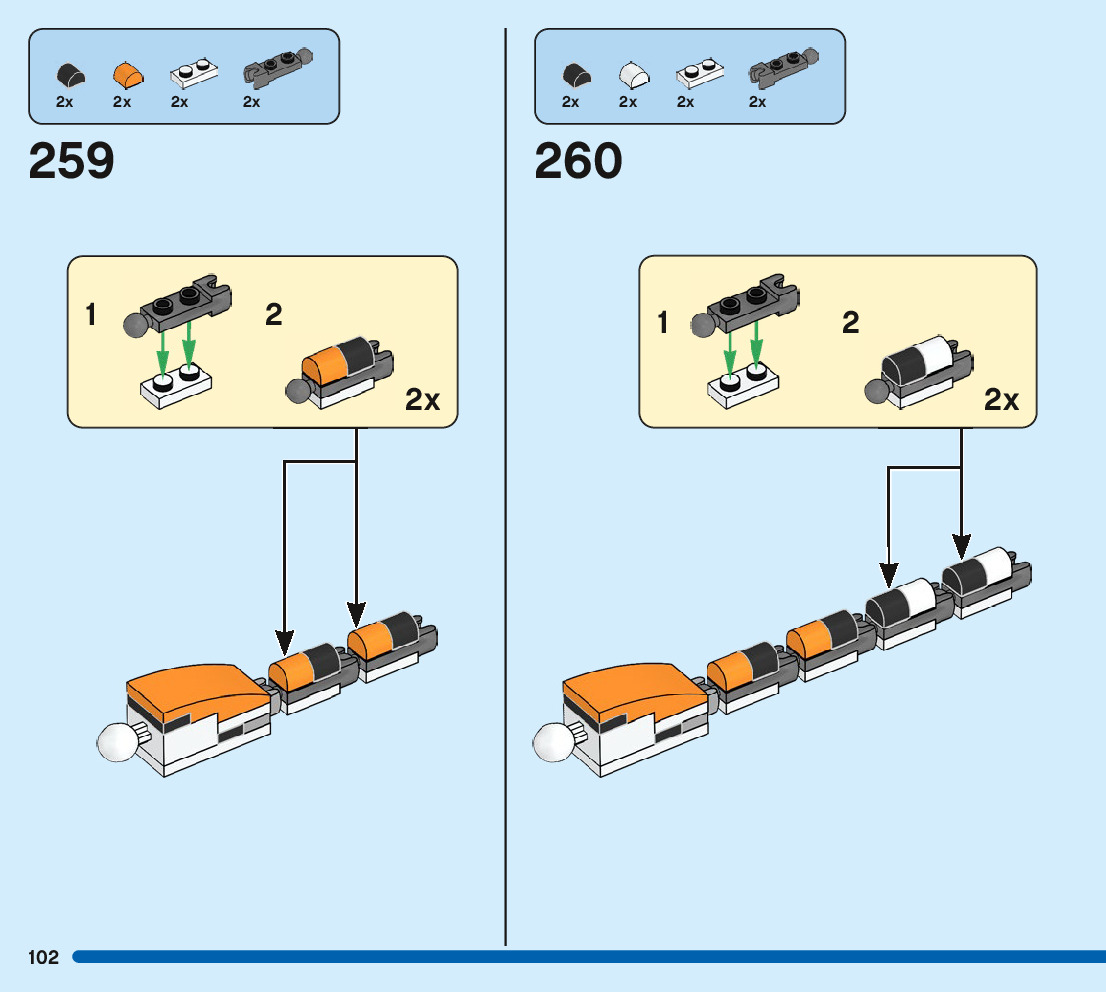 2x 2x 2x 2x

259

1

2

2x

2x 2x 2x 2x

260

1

2

2x

102