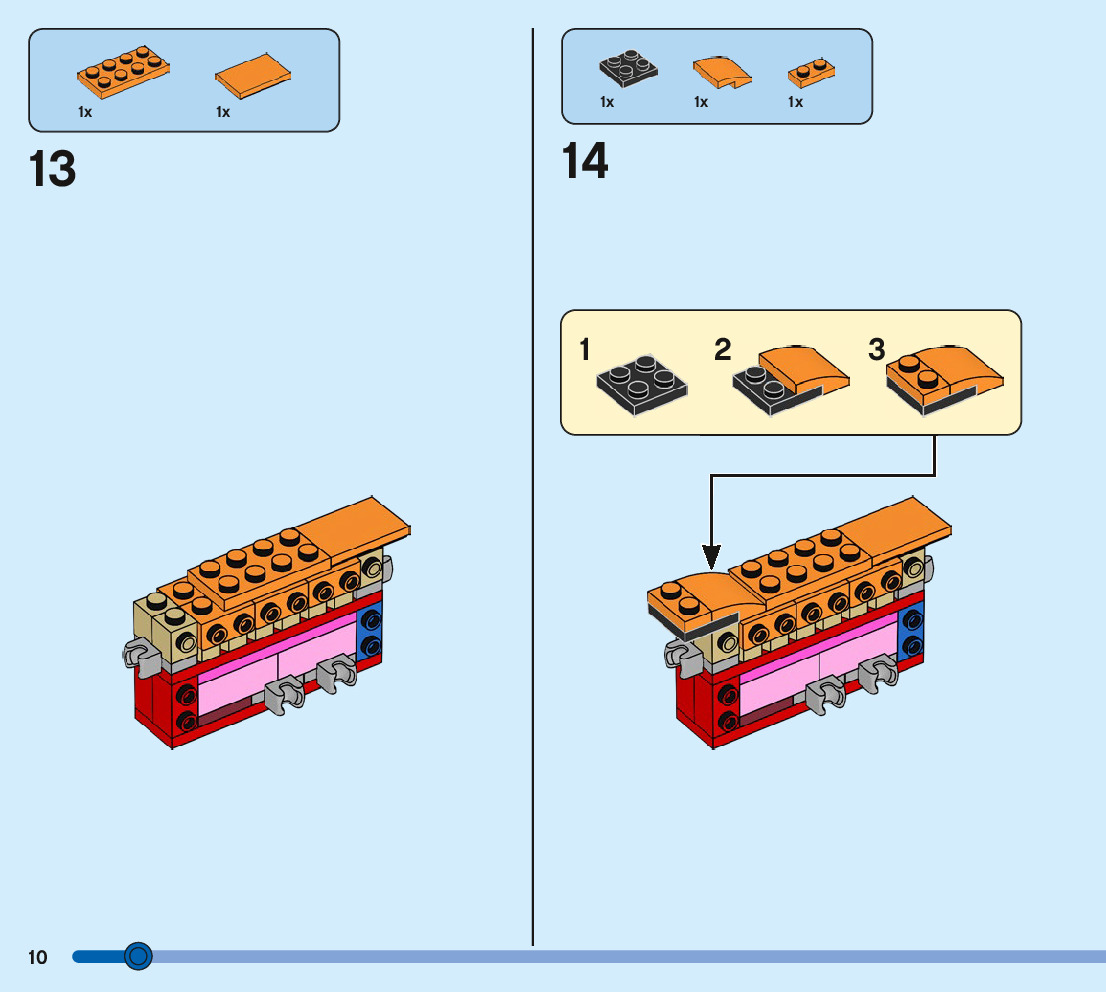 1x 1x

13

1x 1x 1x

14

1

2

3

10