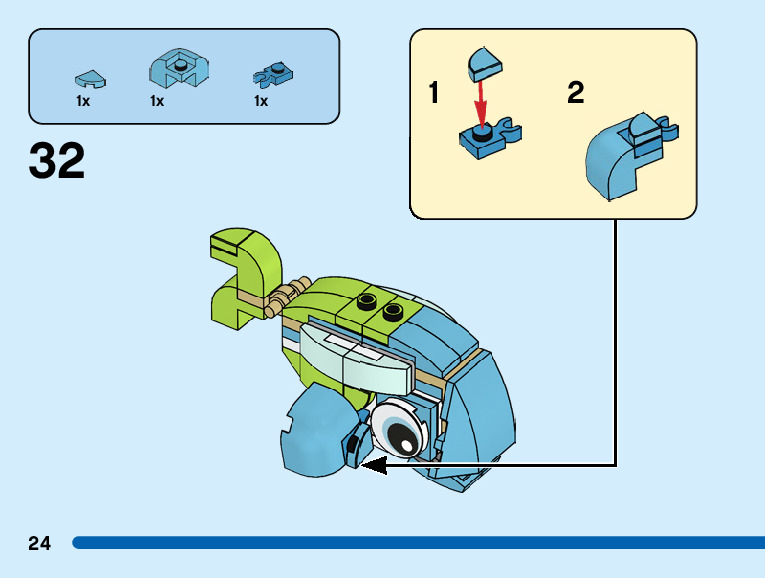 1x 1x 1x

32

1

2

24