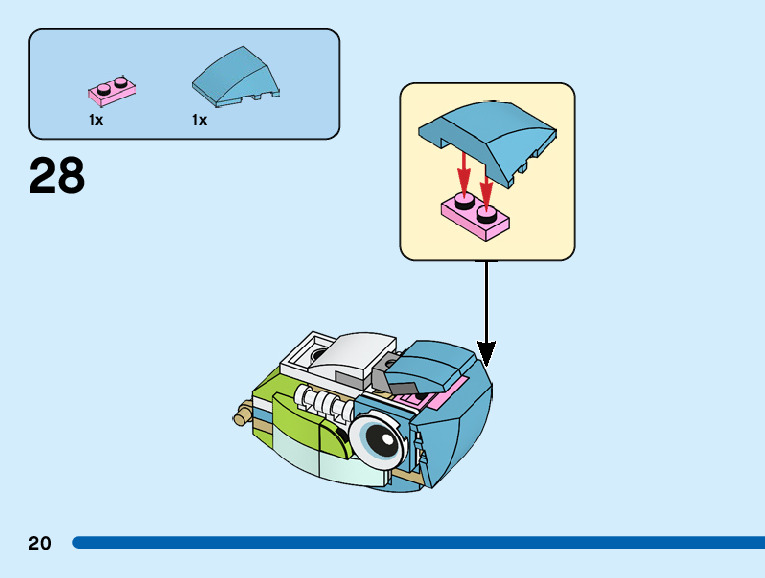 1x 1x

28

20