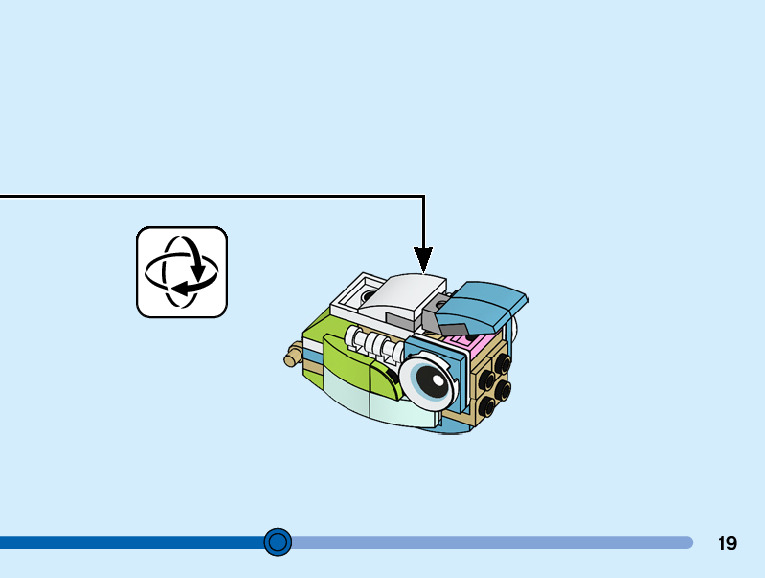 19