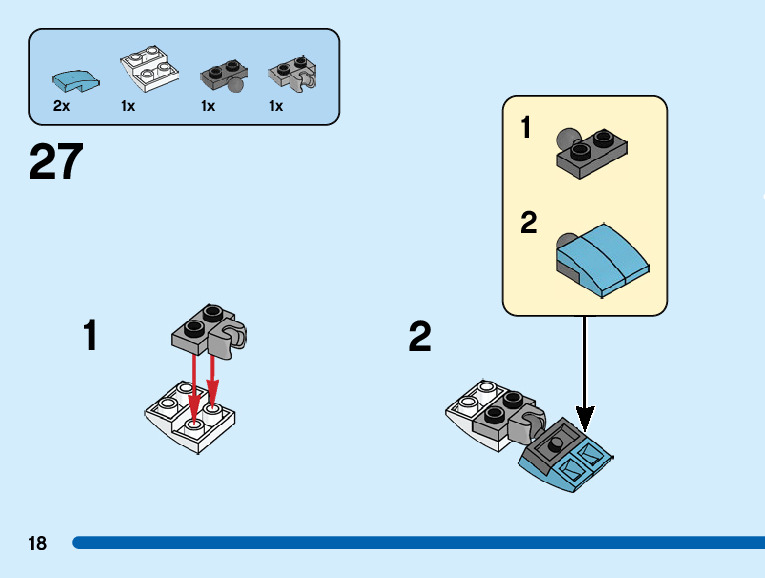 2x 1x 1x 1x

27

1

2

1

2

18