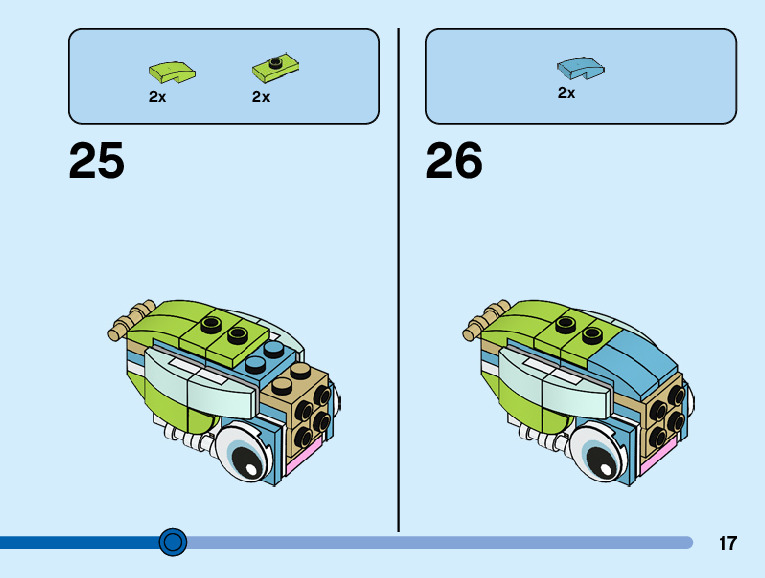 2x 2x

25

2x

26

17