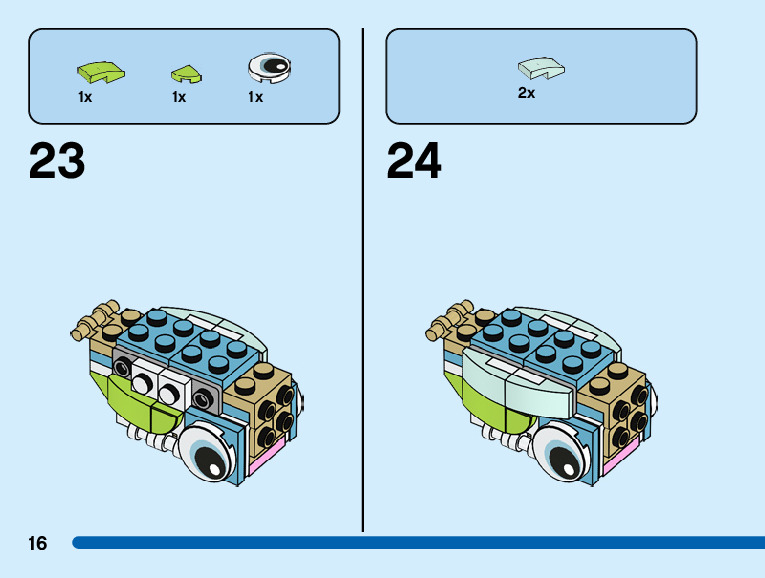 1x 1x 1x

23

2x

24

16