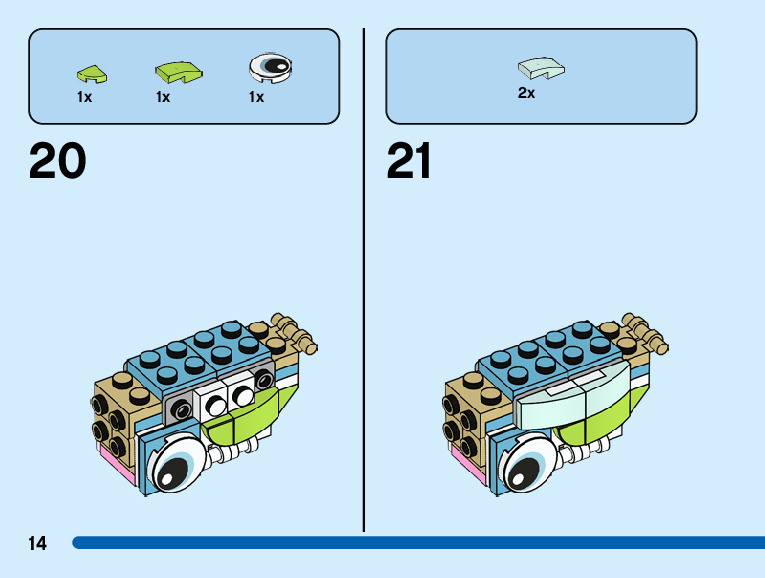 1x 1x 1x

20

2x

21

14