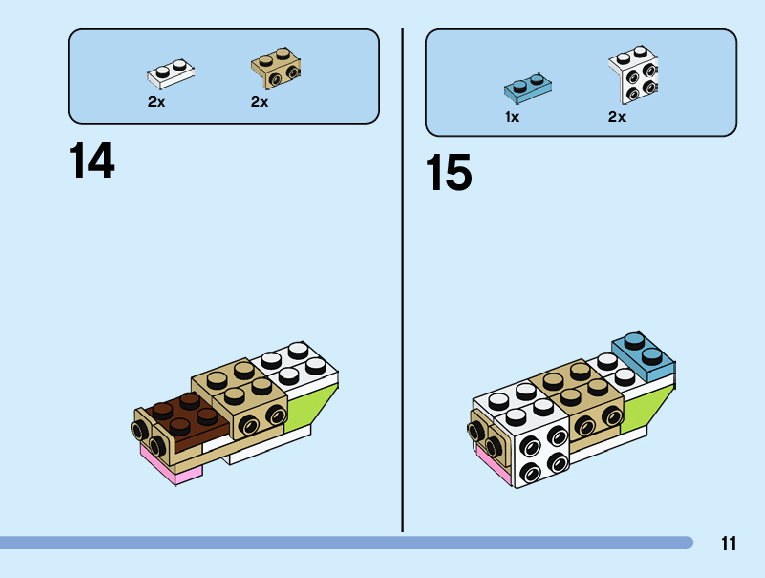 2x 2x

14

1x 2x

15

11