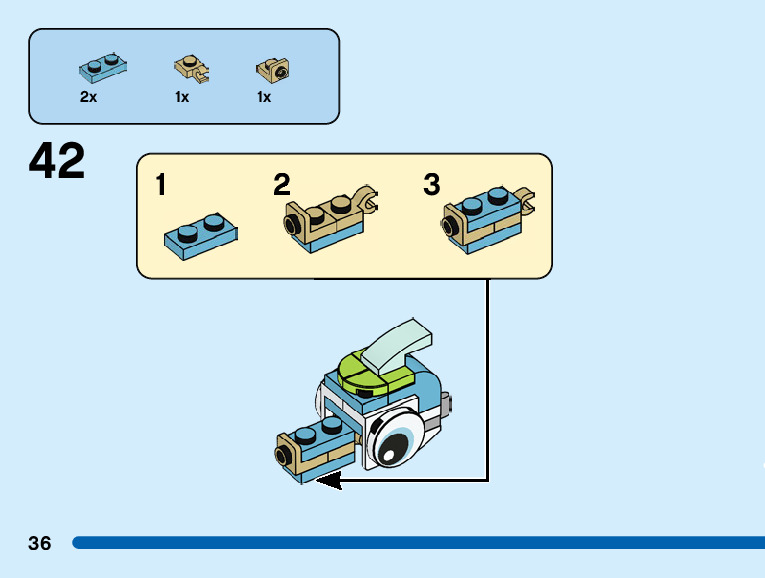 2x 1x 1x

42

1 2 3

36