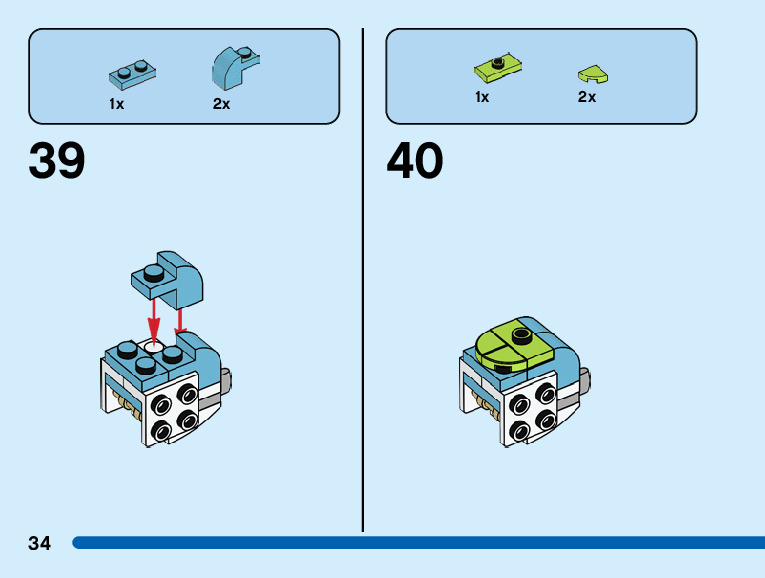 1x 2x

39

1x 2x

40

34