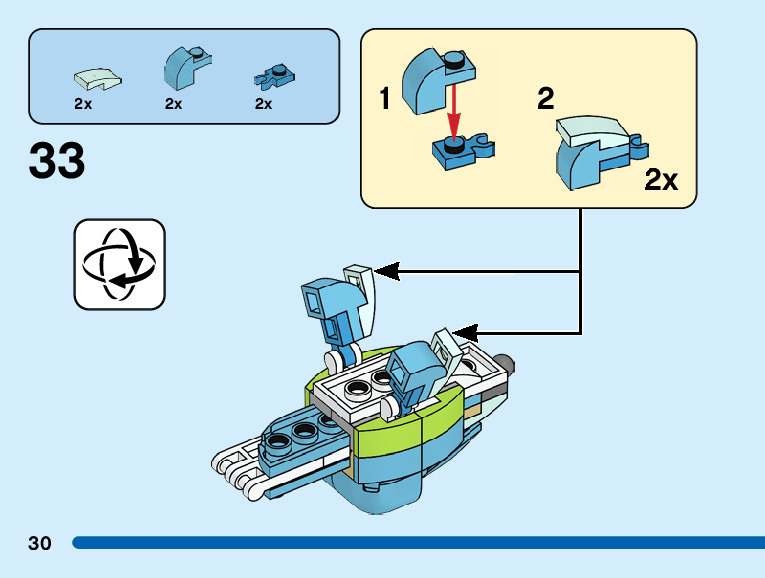 2x 2x 2x

33

1

2

2x

30