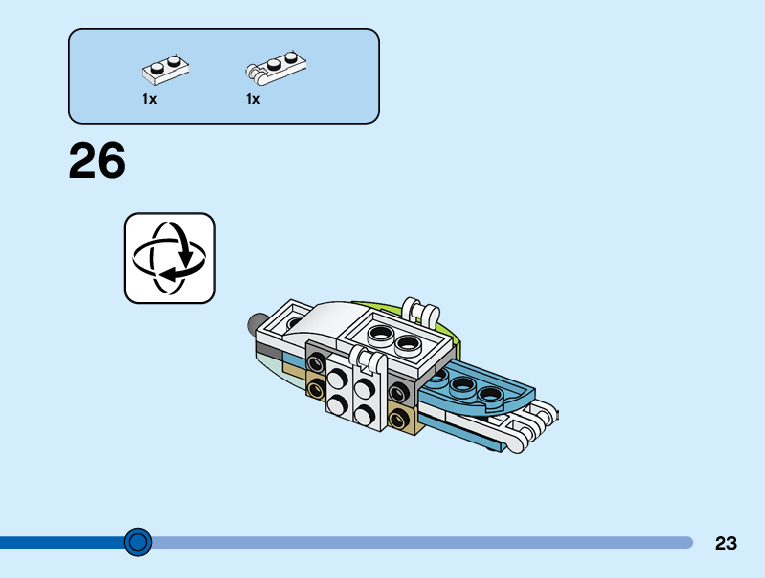 1x
1x

26

23