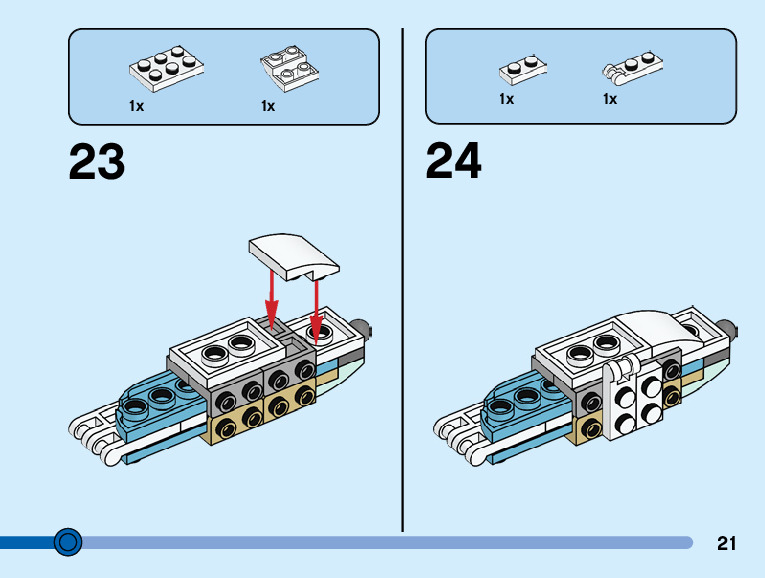 1x 1x

23

1x 1x

24

21