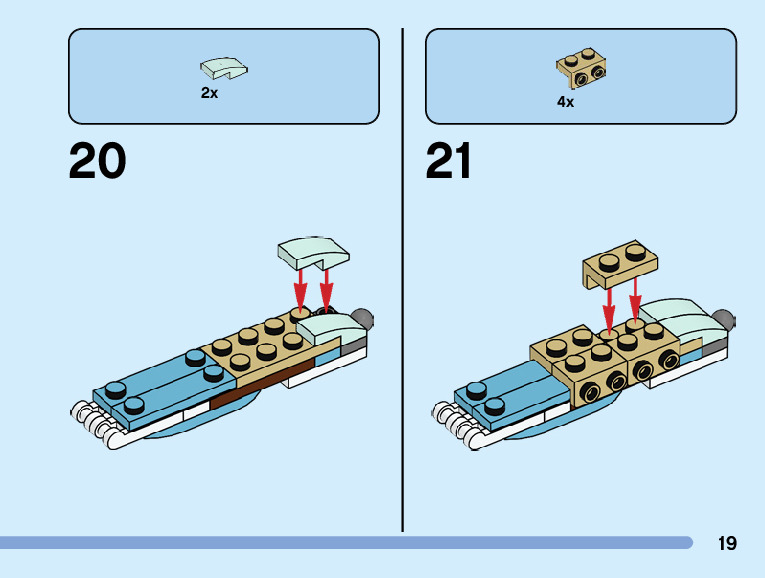 2x

20

4x

21

19