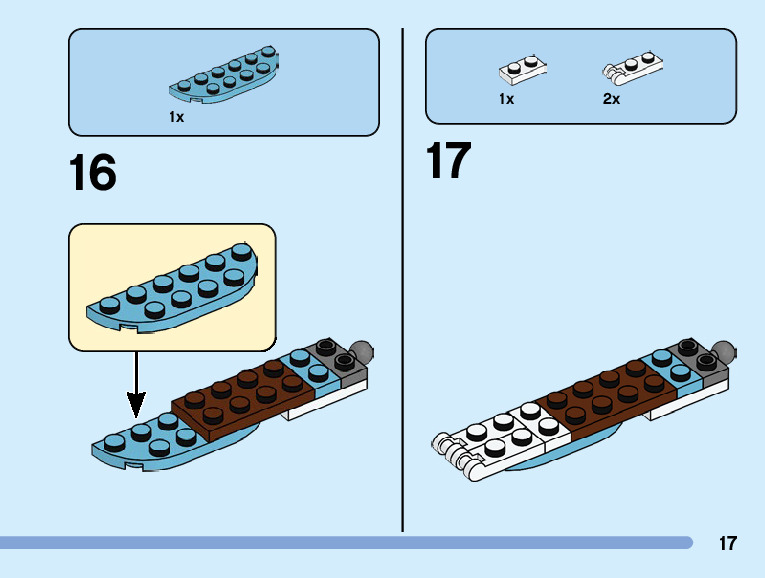 1x

16

1x

2x

17

17