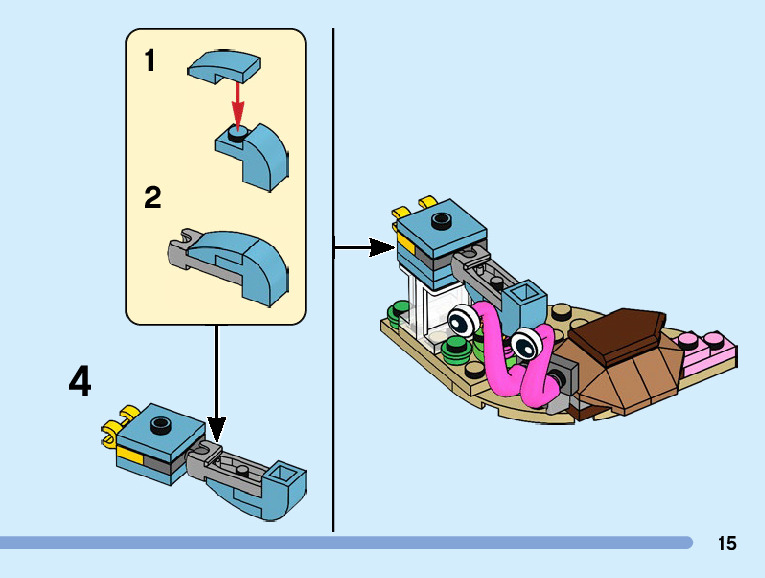 1

2

4

15