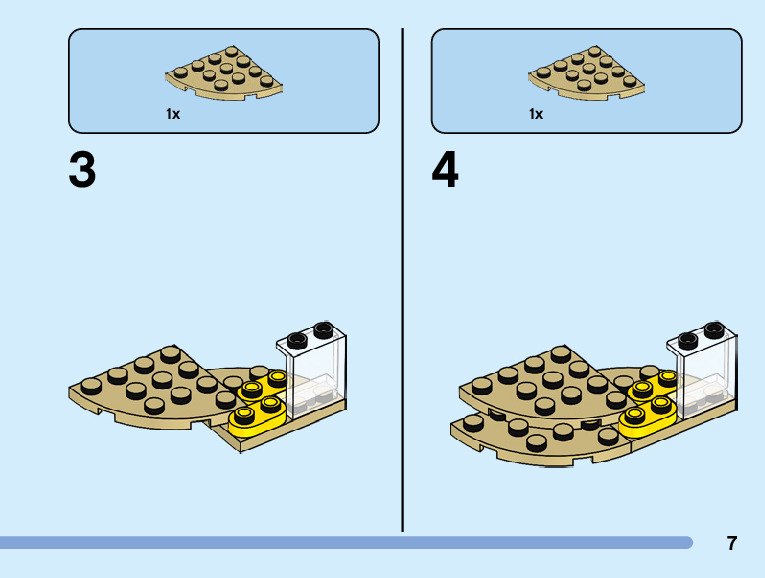 1x

3

1x

4

7