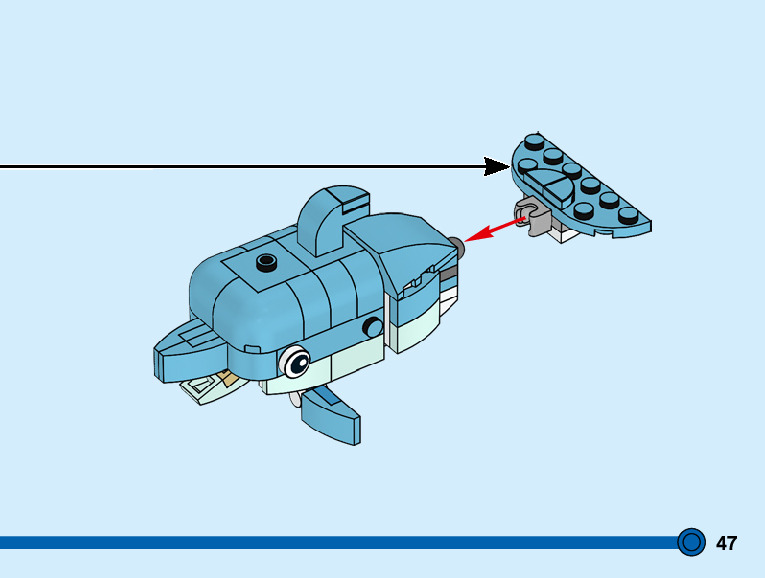 47