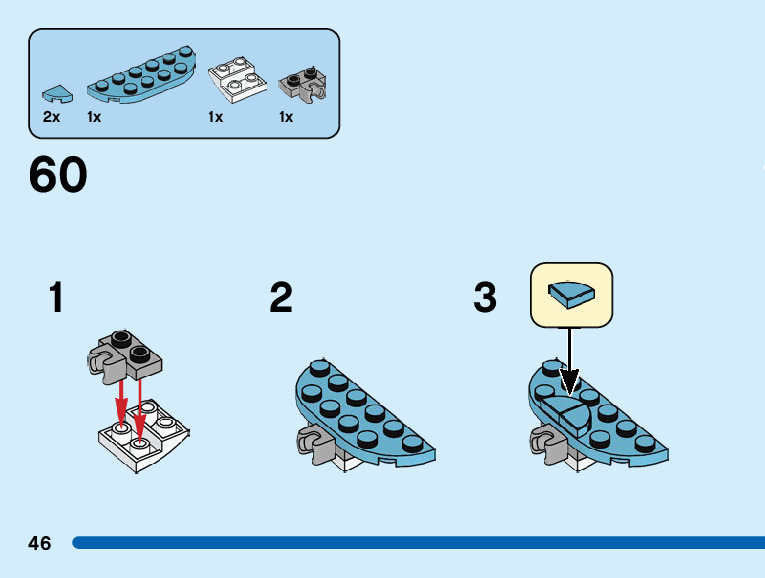 2x 1x 1x 1x

60

1

2

3

46