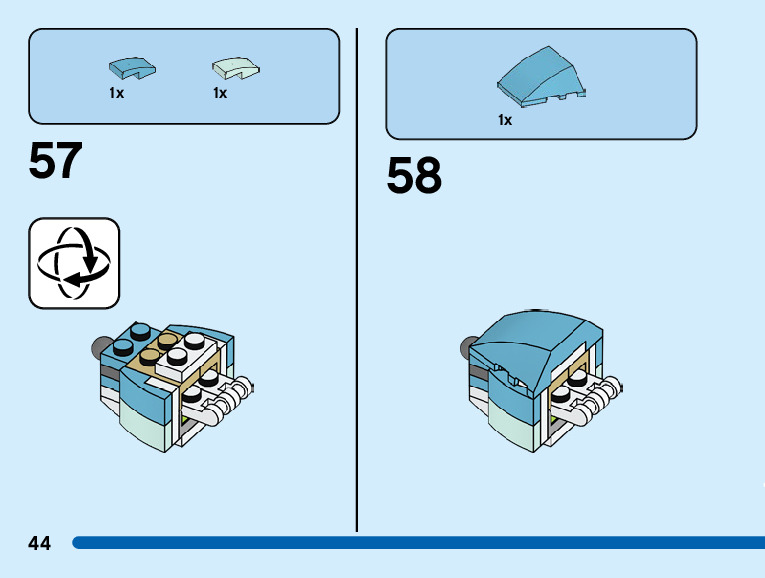 1x
1x

57

1x

58

44