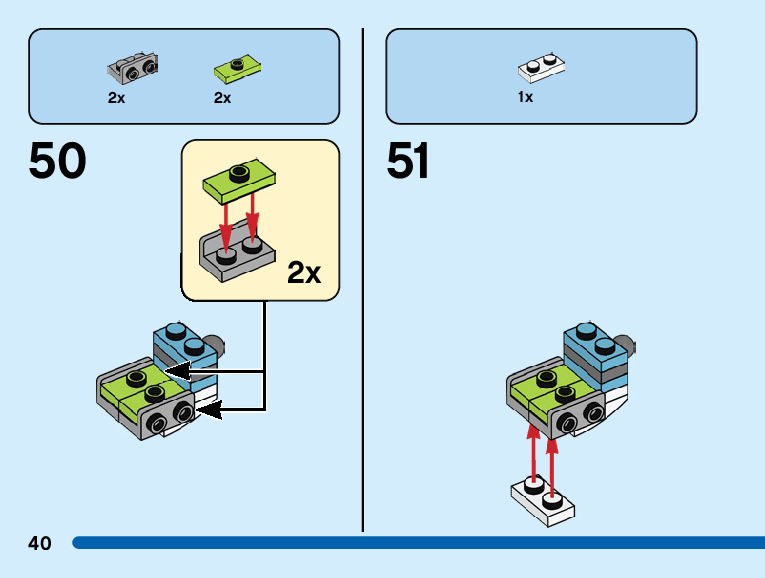 2x 2x

50

2x

1x

51

40