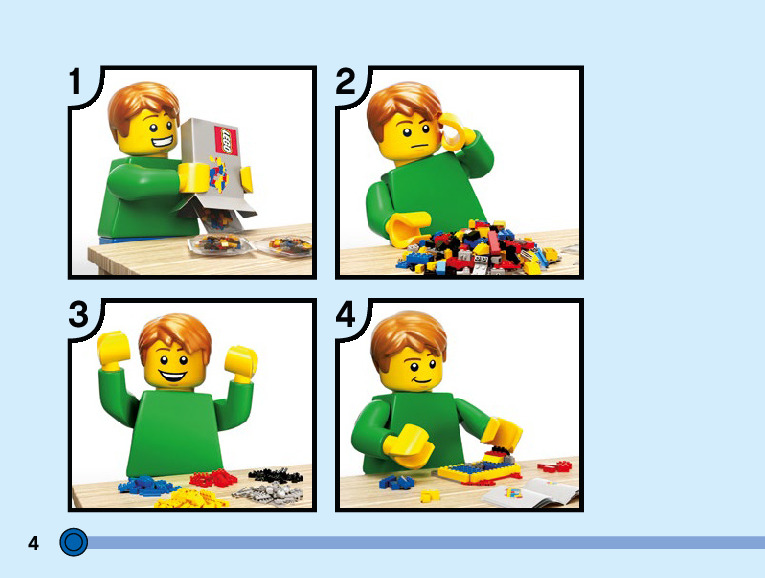 1

LEGO

2

3

4

4